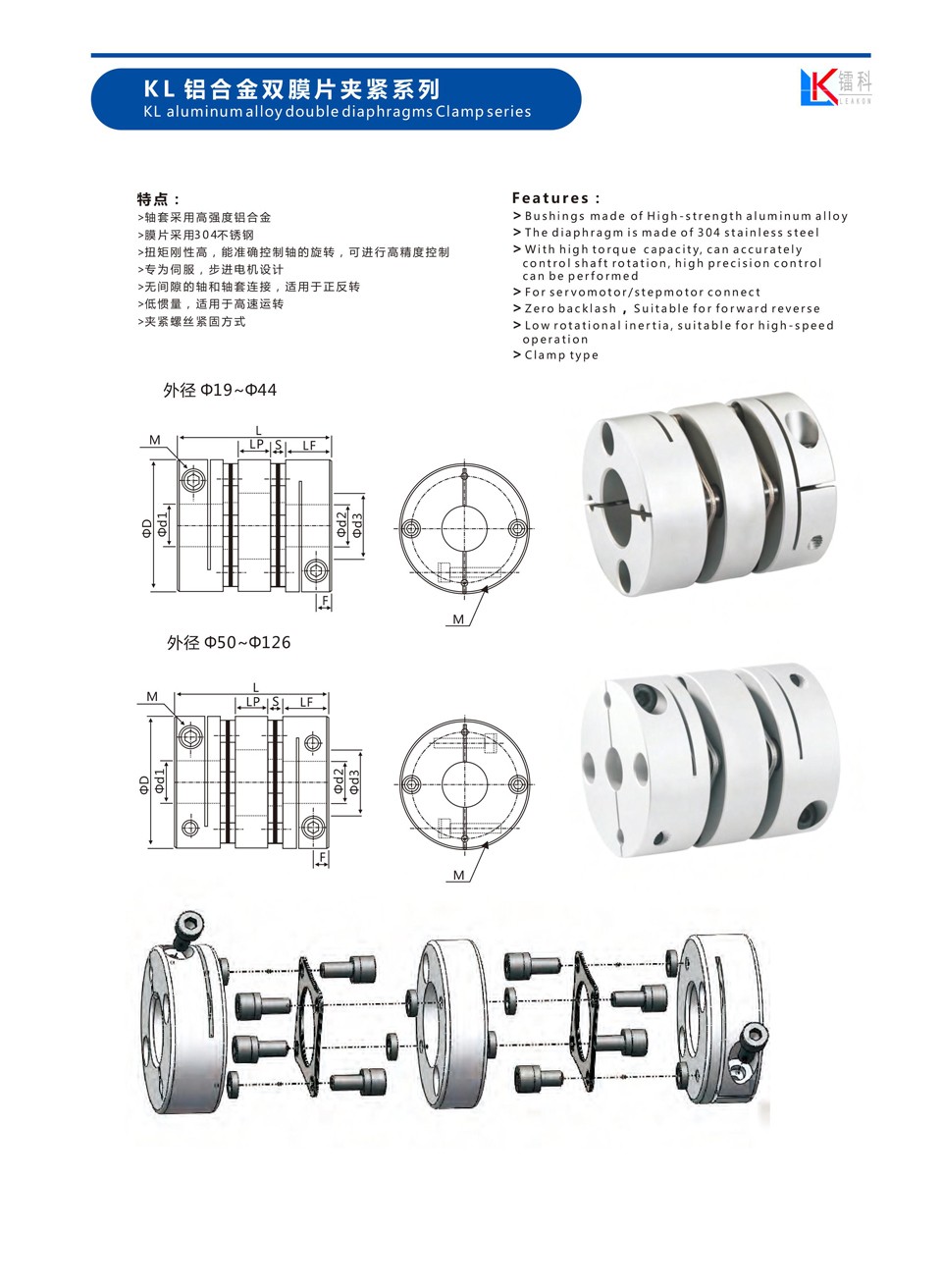 KL 铝合金双膜片夹紧系列
KL aluminum alloy double diaphragms Clamp series

镭科
LEAKON

特点：
>轴套采用高强度铝合金
>膜片采用304不锈钢
>扭矩刚性高，能准确控制轴的旋转，可进行高精度控制
>专为伺服，步进电机设计
>无间隙的轴和轴套连接，适用于正反转
>低惯量，适用于高速运转
>夹紧螺丝紧固方式

Features :
> Bushings made of High-strength aluminum alloy
> The diaphragm is made of 304 stainless steel
> With high torque capacity, can accurately control shaft rotation, high precision control can be performed
> For servomotor/stepmotor connect
> Zero backlash , Suitable for forward reverse
> Low rotational inertia, suitable for high-speed operation
> Clamp type

外径 Φ19~Φ44

M
L
LP
S
LF
ΦD
Φd1
Φd2
Φd3
F
M

外径 Φ50~Φ126

M
L
LP
S
LF
ΦD
Φd1
Φd2
Φd3
F
M