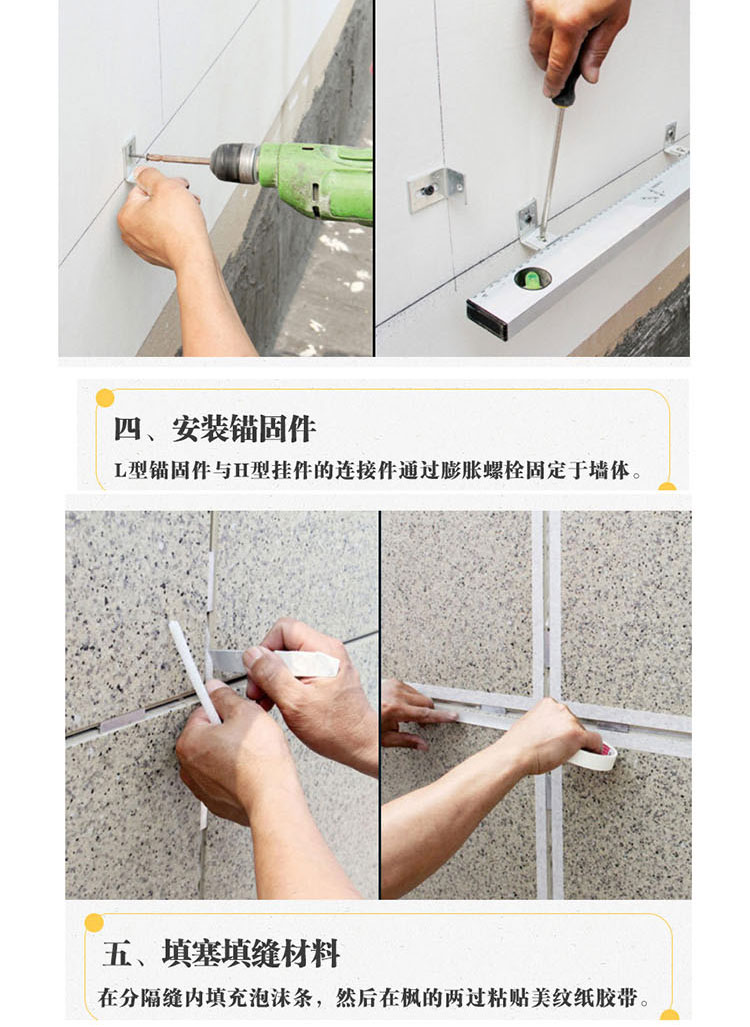 四、安装锚固件

L型锚固件与H型挂件的连接件通过膨胀螺栓固定于墙体。

五、填塞填缝材料

在分隔缝内填充泡沫条，然后在枫的两过粘贴美纹纸胶带。