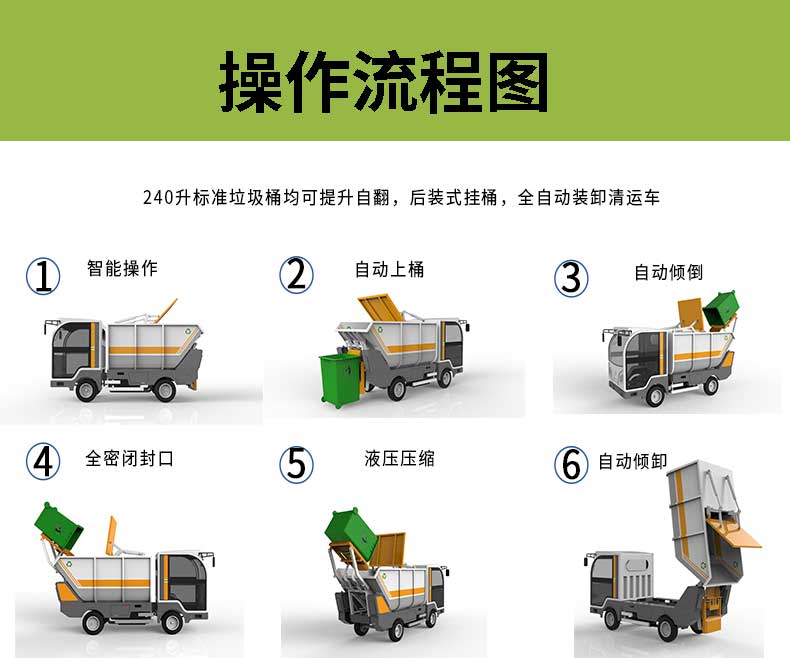 操作流程图

240升标准垃圾桶均可提升自翻，后装式挂桶，全自动装卸清运车

① 智能操作

② 自动上桶

③ 自动倾倒

④ 全密闭封口

⑤ 液压压缩

⑥ 自动倾卸