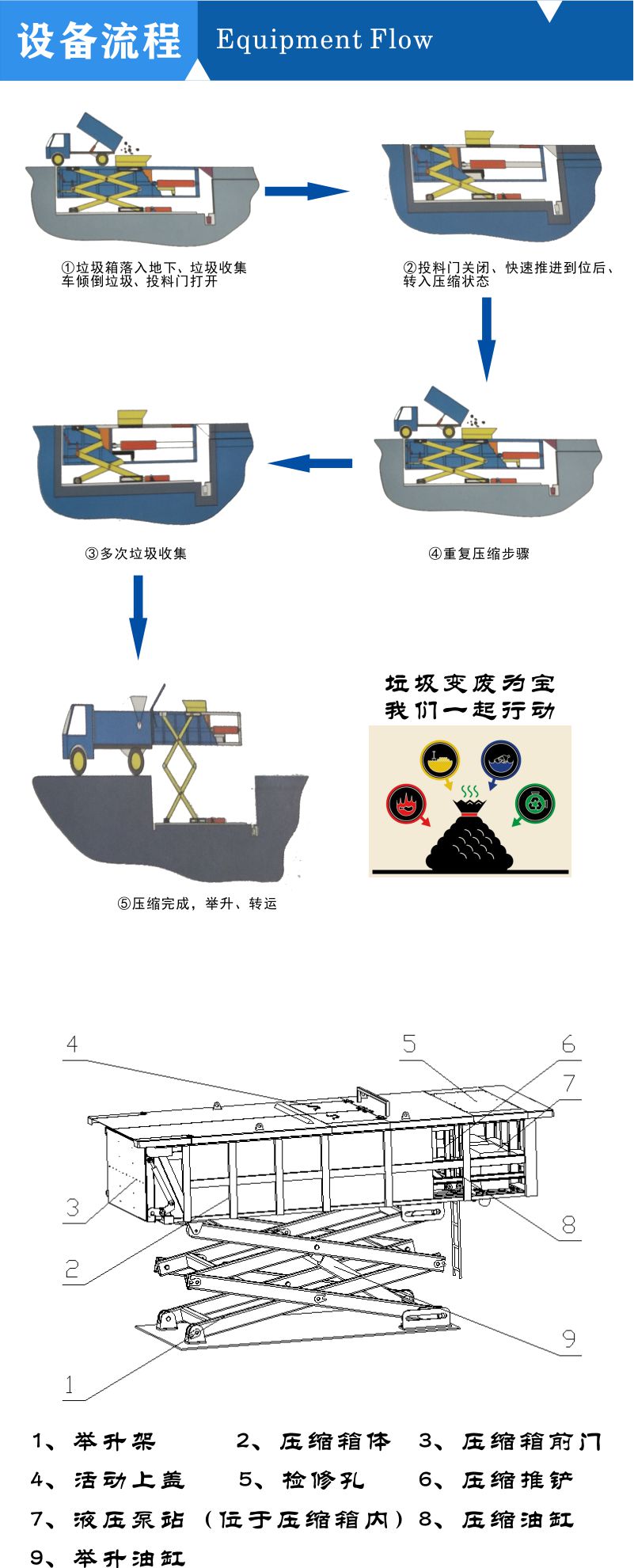 设备流程 Equipment Flow

①垃圾箱落入地下、垃圾收集车倾倒垃圾、投料门打开

②投料门关闭、快速推进到位后、转入压缩状态

③多次垃圾收集

④重复压缩步骤

⑤压缩完成，举升、转运

垃圾变废为宝
我们一起行动

4 5 6 7 3 8 2 9 1

1、举升架 2、压缩箱体 3、压缩箱前门
4、活动上盖 5、检修孔 6、压缩推铲
7、液压泵站（位于压缩箱内）8、压缩油缸
9、举升油缸