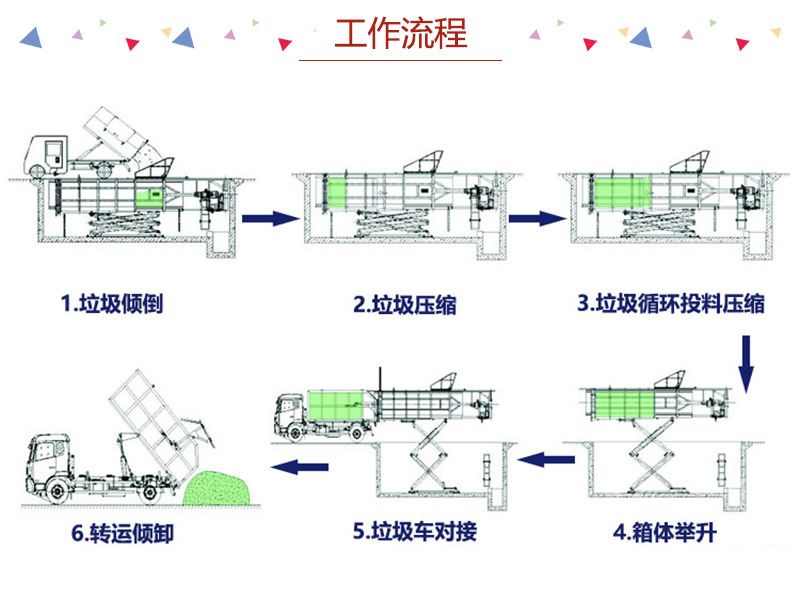 工作流程

1.垃圾倾倒

2.垃圾压缩

3.垃圾循环投料压缩

4.箱体举升

5.垃圾车对接

6.转运倾卸