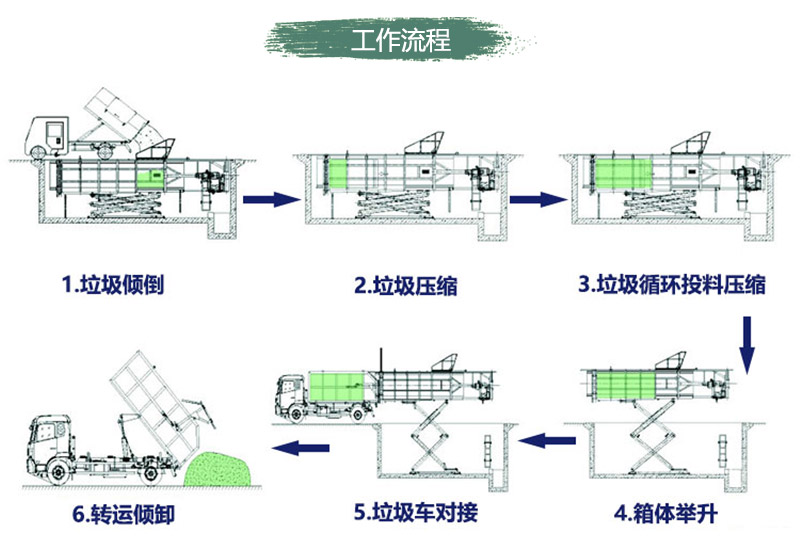 工作流程

1.垃圾倾倒

2.垃圾压缩

3.垃圾循环投料压缩

4.箱体举升

5.垃圾车对接

6.转运倾卸