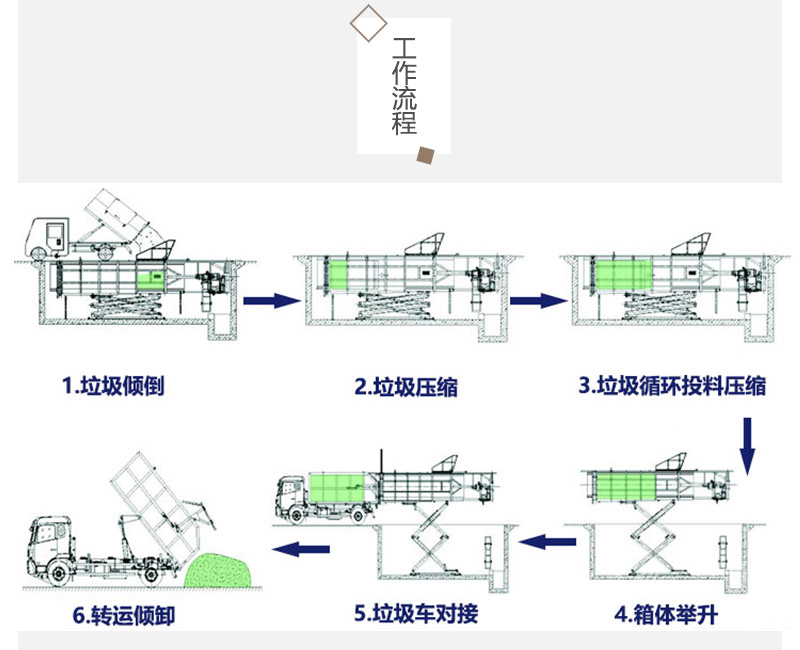 工作流程

1.垃圾倾倒

2.垃圾压缩

3.垃圾循环投料压缩

4.箱体举升

5.垃圾车对接

6.转运倾卸