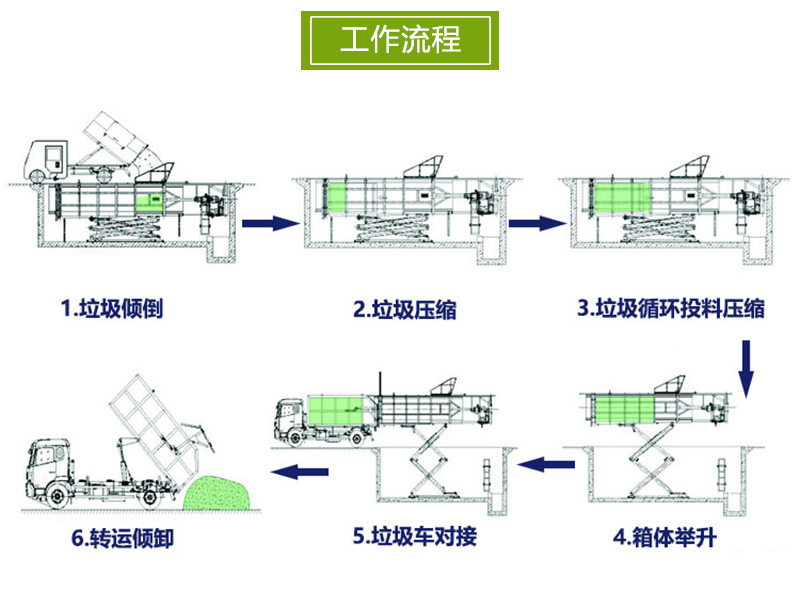 工作流程

1.垃圾倾倒

2.垃圾压缩

3.垃圾循环投料压缩

4.箱体举升

5.垃圾车对接

6.转运倾卸