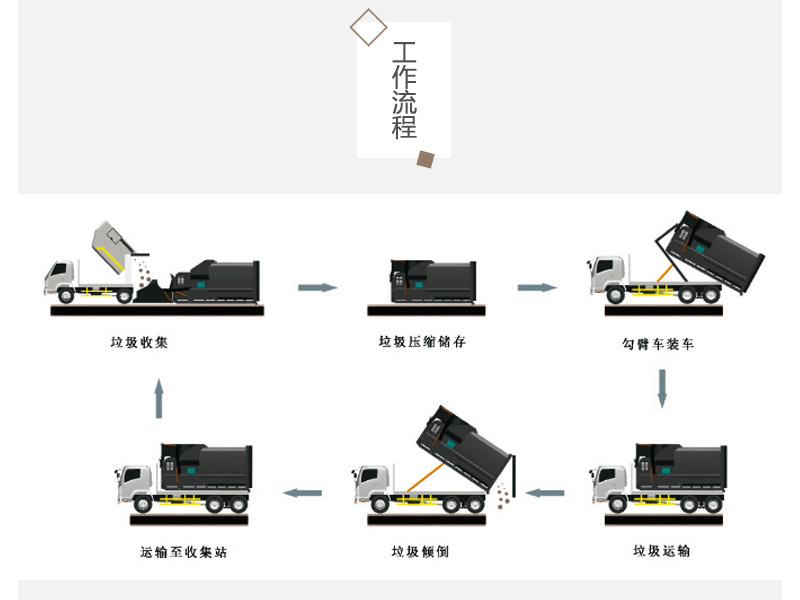 工作流程

垃圾收集

垃圾压缩储存

勾臂车装车

垃圾运输

垃圾倾倒

运输至收集站