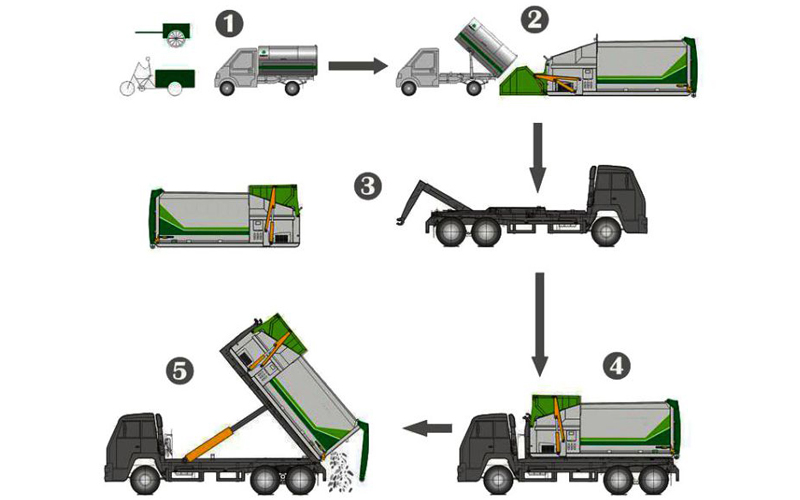 1

2

3

4

5