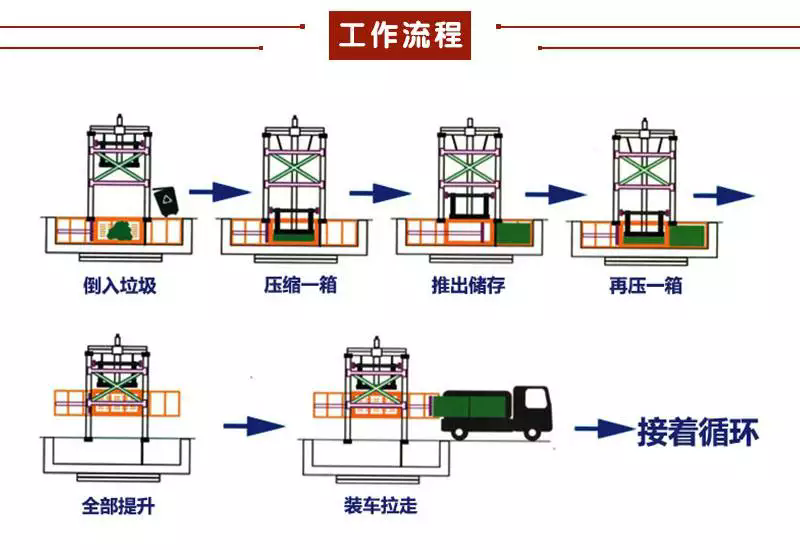 工作流程

倒入垃圾

压缩一箱

推出储存

再压一箱

全部提升

装车拉走

接着循环