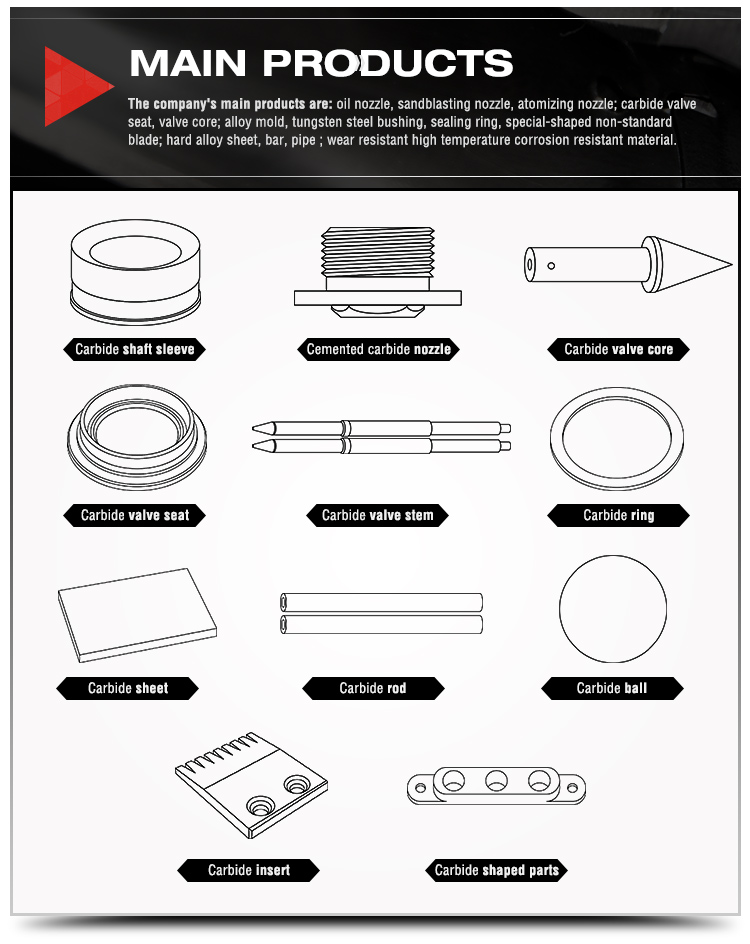 MAIN PRODUCTS

The company's main products are: oil nozzle, sandblasting nozzle, atomizing nozzle; carbide valve seat, valve core; alloy mold, tungsten steel bushing, sealing ring, special-shaped non-standard blade; hard alloy sheet, bar, pipe ; wear resistant high temperature corrosion resistant material.

Carbide shaft sleeve

Cemented carbide nozzle

Carbide valve core

Carbide valve seat

Carbide valve stem

Carbide ring

Carbide sheet

Carbide rod

Carbide ball

Carbide insert

Carbide shaped parts