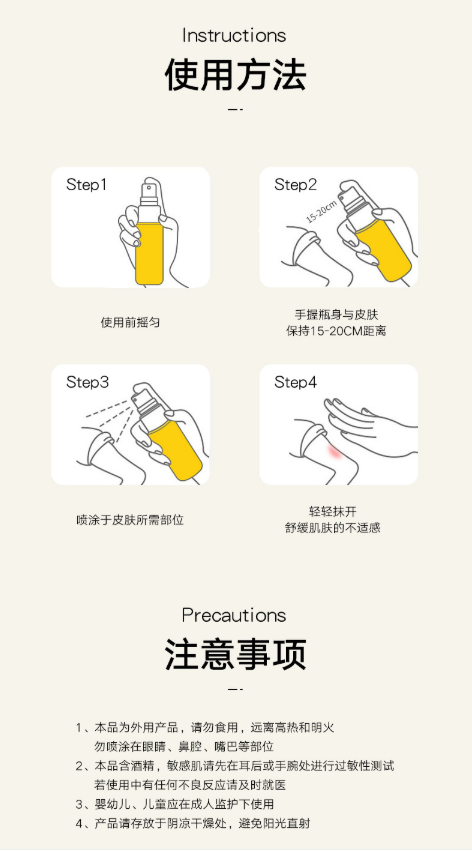 Instructions
使用方法

Step1
使用前摇匀

Step2
15-20cm
手握瓶身与皮肤
保持15-20CM距离

Step3
喷涂于皮肤所需部位

Step4
轻轻抹开
舒缓肌肤的不适感

Precautions
注意事项

1、本品为外用产品，请勿食用，远离高热和明火
勿喷涂在眼睛、鼻腔、嘴巴等部位
2、本品含酒精，敏感肌请先在耳后或手腕处进行过敏性测试
若使用中有任何不良反应请及时就医
3、婴幼儿、儿童应在成人监护下使用
4、产品请存放于阴凉干燥处，避免阳光直射