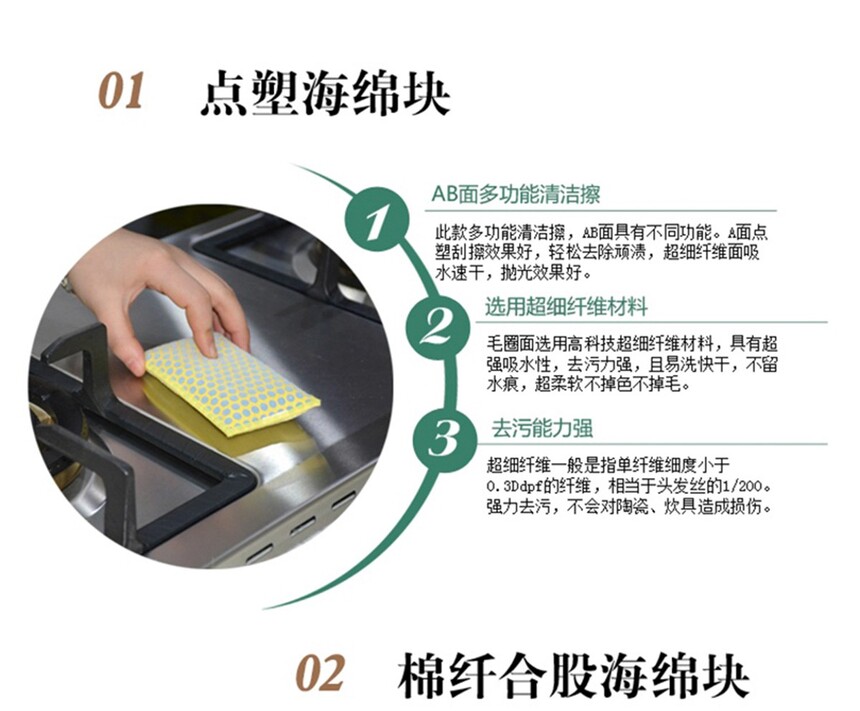 01 点塑海绵块

1
AB面多功能清洁擦

此款多功能清洁擦，AB面具有不同功能。A面点塑刮擦效果好，轻松去除顽渍，超细纤维面吸水速干，抛光效果好。

2
选用超细纤维材料

毛圈面选用高科技超细纤维材料，具有超强吸水性，去污力强，且易洗快干，不留水痕，超柔软不掉色不掉毛。

3
去污能力强

超细纤维一般是指单纤维细度小于0.3Ddpf的纤维，相当于头发丝的1/200。强力去污，不会对陶瓷、炊具造成损伤。

02 棉纤合股海绵块