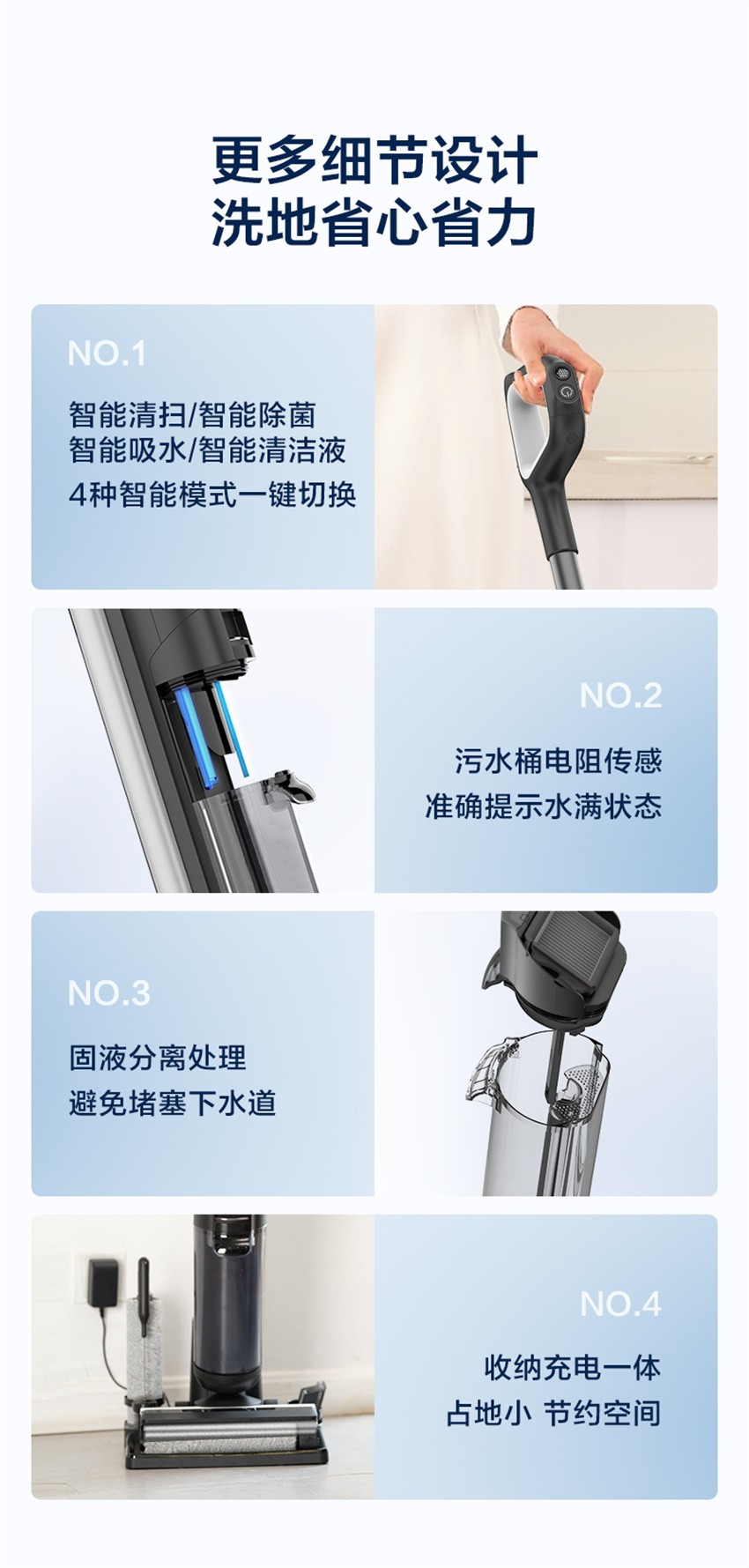 更多细节设计
洗地省心省力

NO.1
智能清扫/智能除菌
智能吸水/智能清洁液
4种智能模式一键切换

NO.2
污水桶电阻传感
准确提示水满状态

NO.3
固液分离处理
避免堵塞下水道

NO.4
收纳充电一体
占地小 节约空间