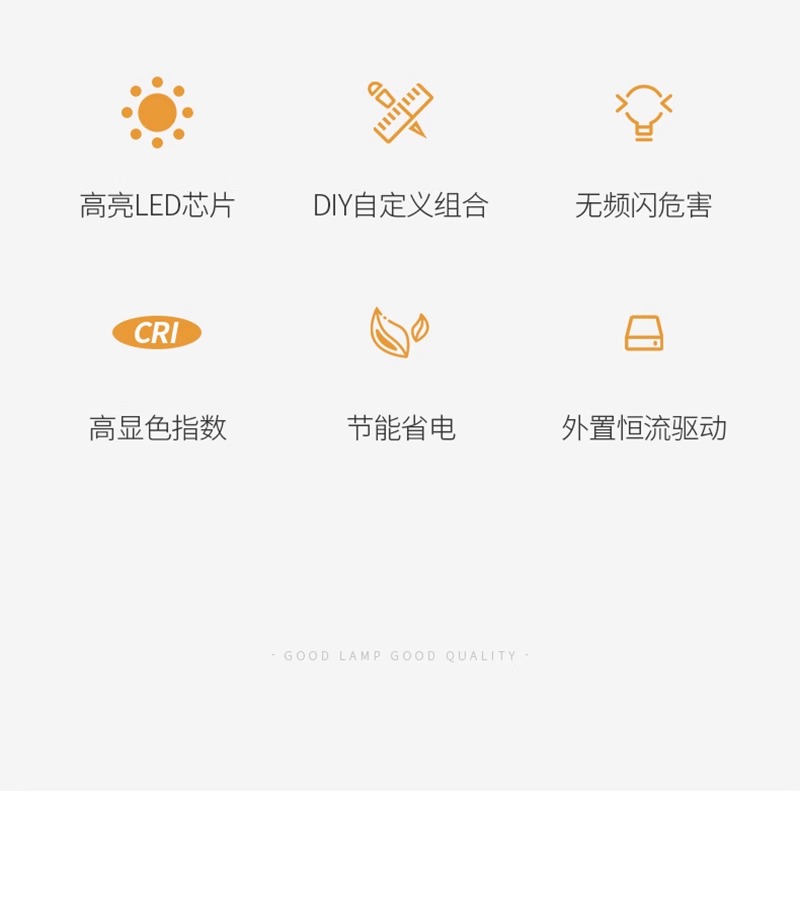 高亮LED芯片

DIY自定义组合

无频闪危害

CRI

高显色指数

节能省电

外置恒流驱动

- GOOD LAMP GOOD QUALITY -