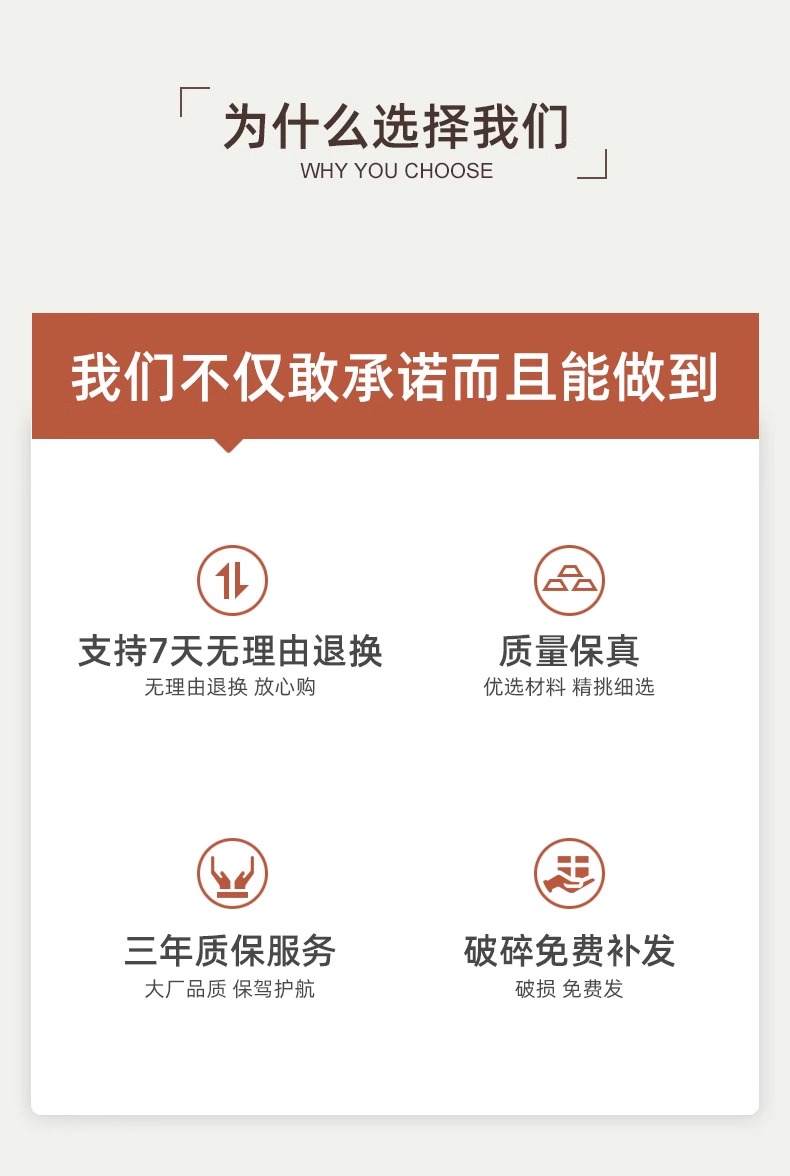 为什么选择我们
WHY YOU CHOOSE

我们不仅敢承诺而且能做到

支持7天无理由退换
无理由退换 放心购

质量保真
优选材料 精挑细选

三年质保服务
大厂品质 保驾护航

破碎免费补发
破损 免费发