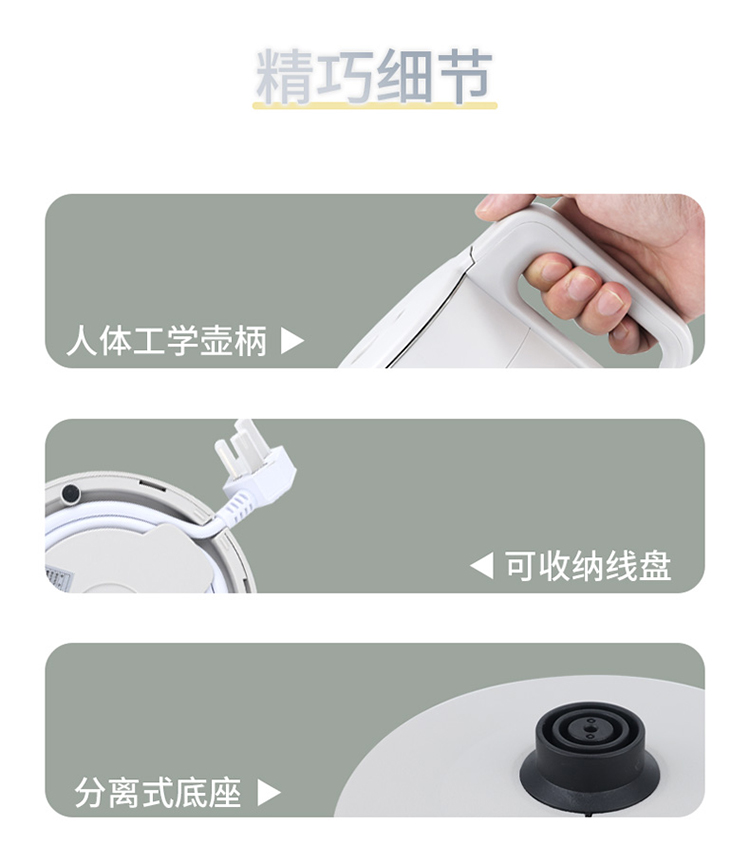 精巧细节

人体工学壶柄 ▶

◀ 可收纳线盘

分离式底座 ▶