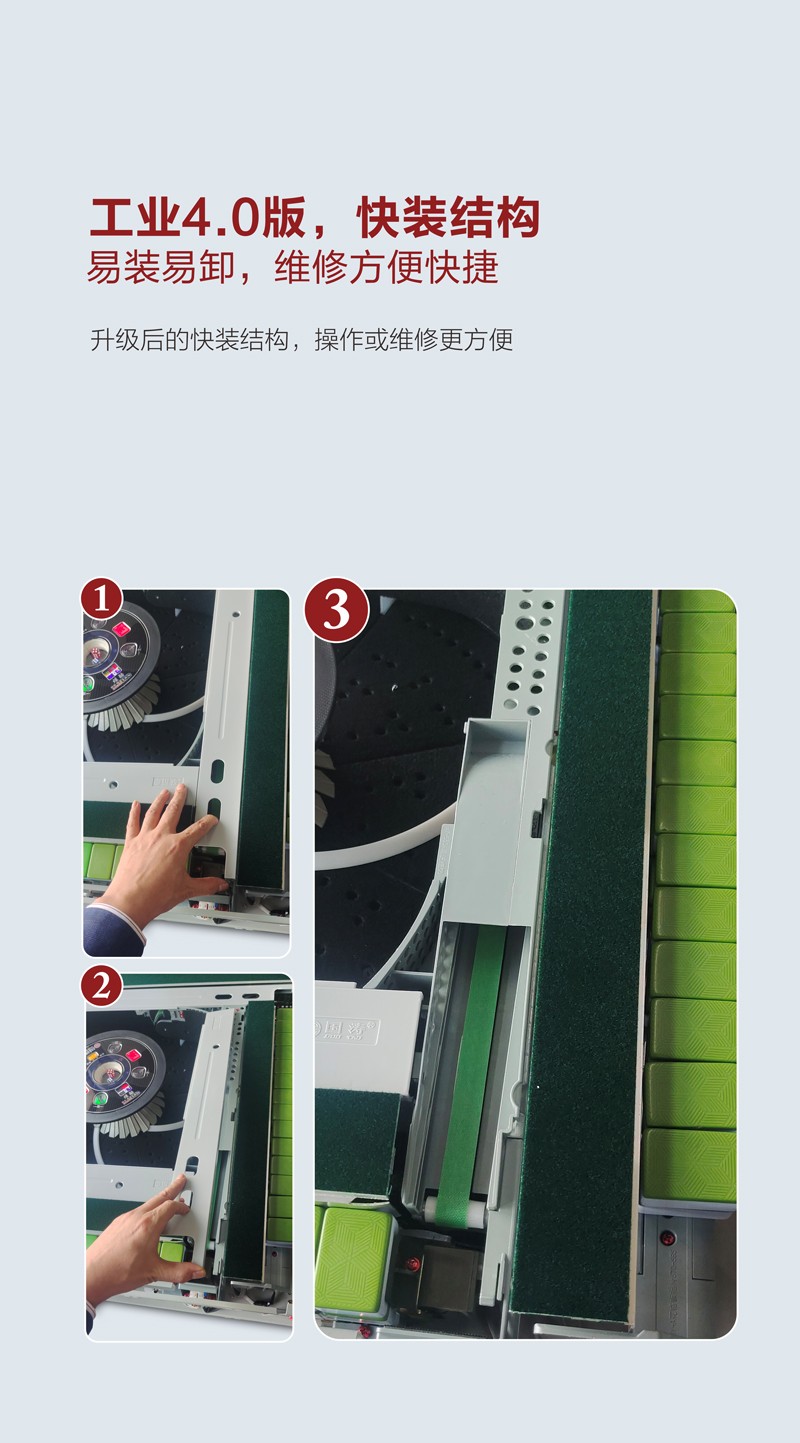 工业4.0版，快装结构
易装易卸，维修方便快捷

升级后的快装结构，操作或维修更方便

1

2

3