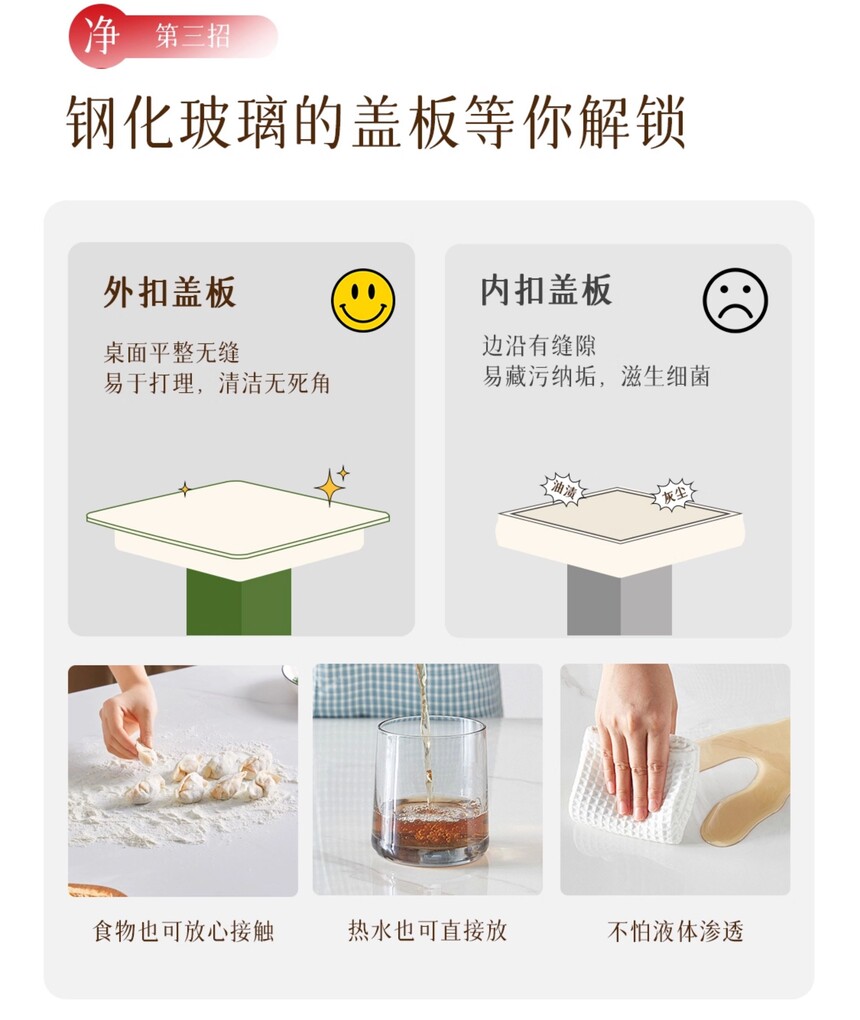 净 第三招

钢化玻璃的盖板等你解锁

外扣盖板

桌面平整无缝
易于打理，清洁无死角

内扣盖板

边沿有缝隙
易藏污纳垢，滋生细菌

油渍 灰尘

食物也可放心接触

热水也可直接放

不怕液体渗透