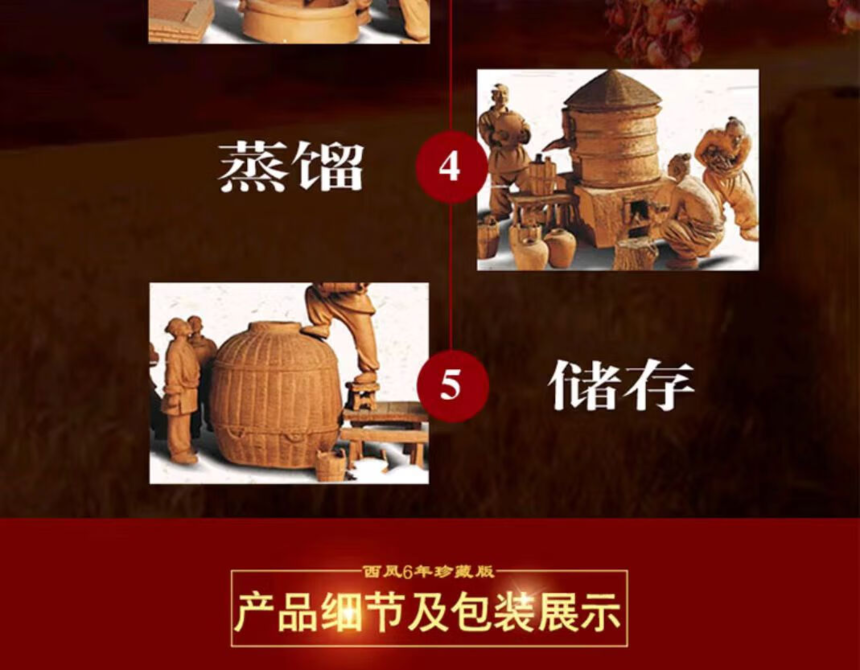 蒸馏

4

5

储存

西凤6年珍藏版

产品细节及包装展示