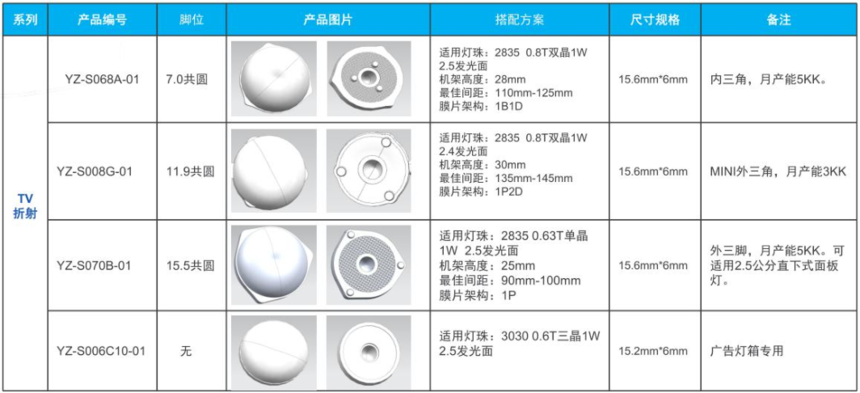 | 系列 | 产品编号 | 脚位 | 产品图片 | 搭配方案 | 尺寸规格 | 备注 |
|---|---|---|---|---|---|---|
| TV 折射 | YZ-S068A-01 | 7.0共圆 | | 适用灯珠：2835 0.8T双晶1W 2.5发光面 机架高度：28mm 最佳间距：110mm-125mm 膜片架构：1B1D | 15.6mm*6mm | 内三角，月产能5KK。 |
| | YZ-S008G-01 | 11.9共圆 | | 适用灯珠：2835 0.8T双晶1W 2.4发光面 机架高度：30mm 最佳间距：135mm-145mm 膜片架构：1P2D | 15.6mm*6mm | MINI外三角，月产能3KK |
| | YZ-S070B-01 | 15.5共圆 | | 适用灯珠：2835 0.63T单晶 1W 2.5发光面 机架高度：25mm 最佳间距：90mm-100mm 膜片架构：1P | 15.6mm*6mm | 外三脚，月产能5KK。可适用2.5公分直下式面板灯。 |
| | YZ-S006C10-01 | 无 | | 适用灯珠：3030 0.6T三晶1W 2.5发光面 | 15.2mm*6mm | 广告灯箱专用 |