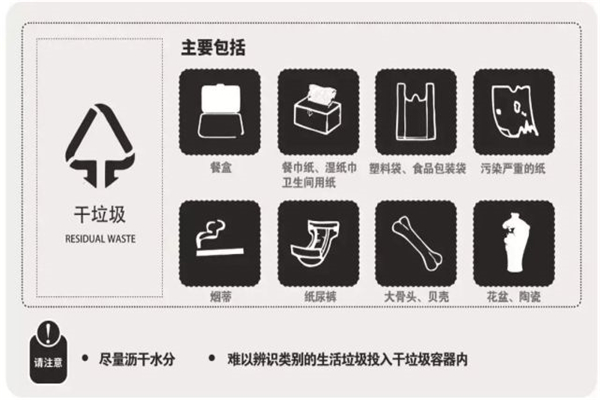 干垃圾
RESIDUAL WASTE

主要包括

餐盒

餐巾纸、湿纸巾
卫生间用纸

塑料袋、食品包装袋

污染严重的纸

烟蒂

纸尿裤

大骨头、贝壳

花盆、陶瓷

请注意

• 尽量沥干水分

• 难以辨识类别的生活垃圾投入干垃圾容器内