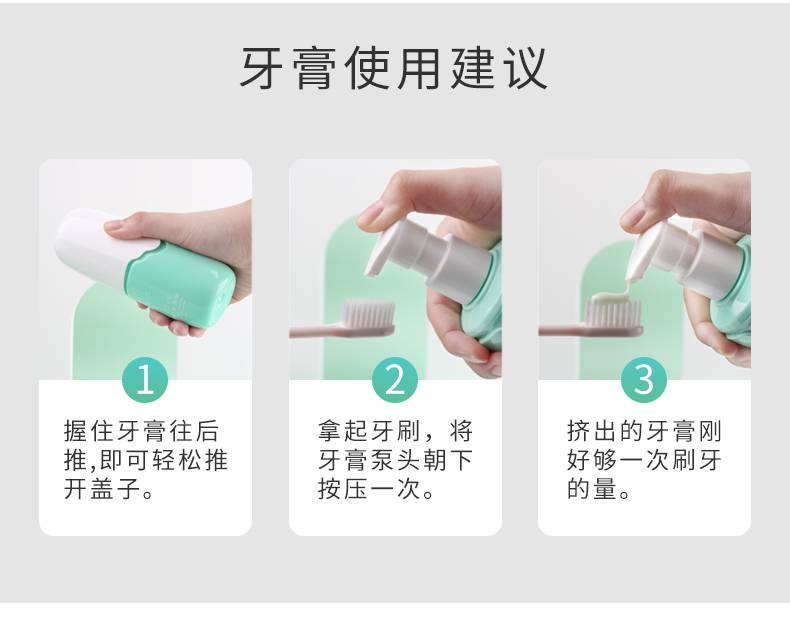 牙膏使用建议

1

握住牙膏往后推,即可轻松推开盖子。

2

拿起牙刷，将牙膏泵头朝下按压一次。

3

挤出的牙膏刚好够一次刷牙的量。