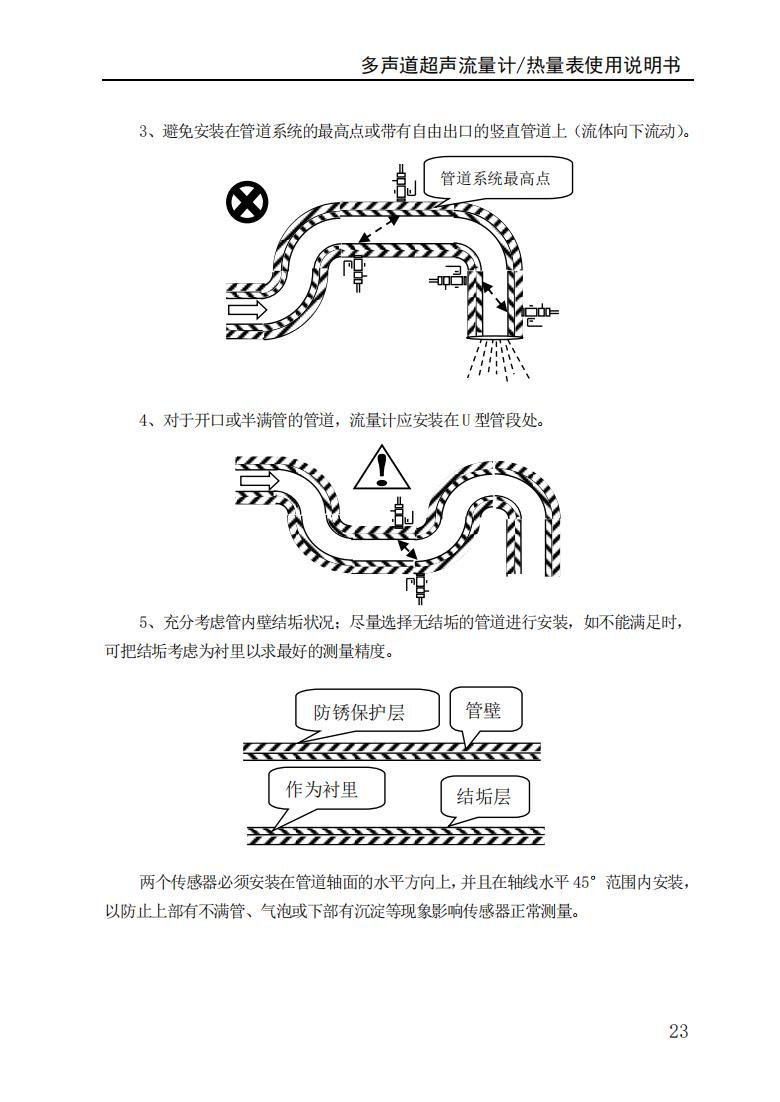 多声道超声流量计/热量表使用说明书

3、避免安装在管道系统的最高点或带有自由出口的竖直管道上（流体向下流动）。

管道系统最高点

4、对于开口或半满管的管道，流量计应安装在U型管段处。

5、充分考虑管内壁结垢状况；尽量选择无结垢的管道进行安装，如不能满足时，可把结垢考虑为衬里以求最好的测量精度。

防锈保护层

管壁

作为衬里

结垢层

两个传感器必须安装在管道轴面的水平方向上，并且在轴线水平45°范围内安装，以防止上部有不满管、气泡或下部有沉淀等现象影响传感器正常测量。

23