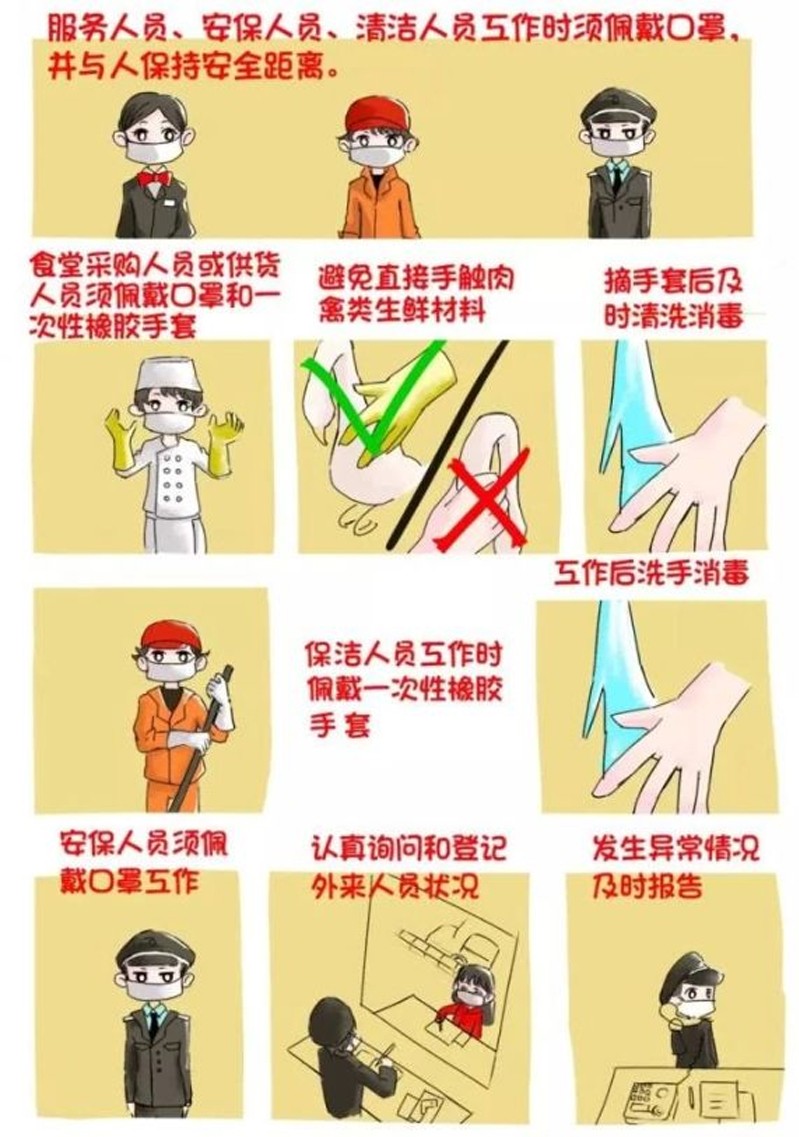 服务人员、安保人员、清洁人员工作时须佩戴口罩，并与人保持安全距离。

食堂采购人员或供货人员须佩戴口罩和一次性橡胶手套

避免直接手触肉禽类生鲜材料

摘手套后及时清洗消毒

工作后洗手消毒

保洁人员工作时佩戴一次性橡胶手套

安保人员须佩戴口罩工作

认真询问和登记外来人员状况

发生异常情况及时报告