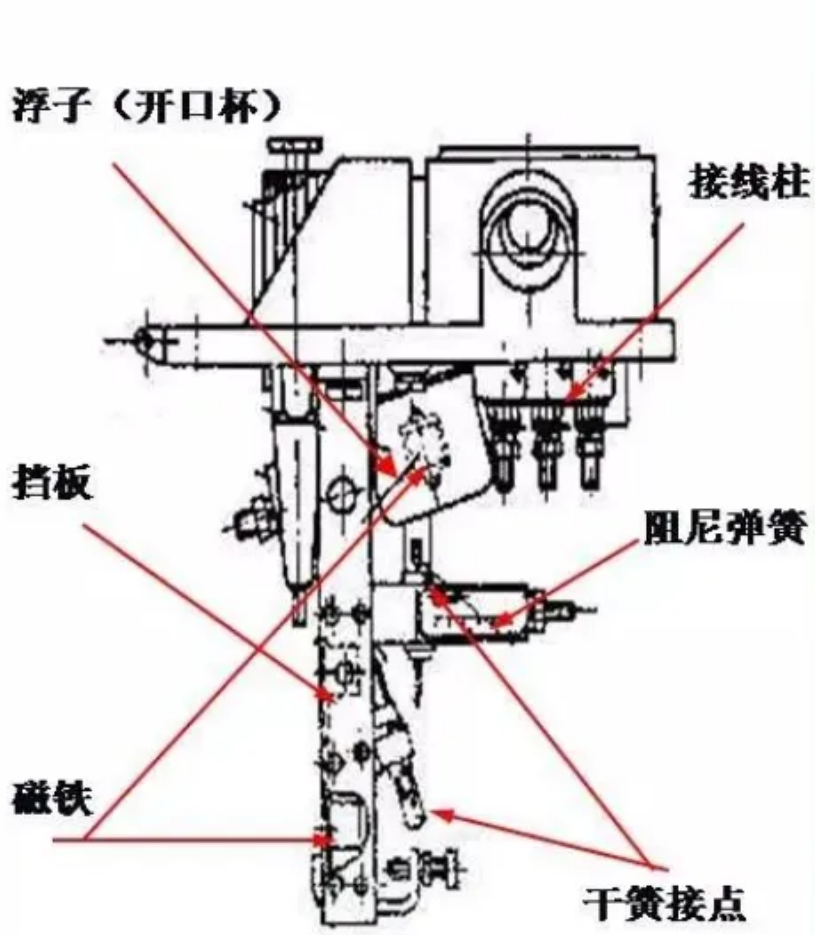 浮子（开口杯）

接线柱

挡板

阻尼弹簧

磁铁

干簧接点