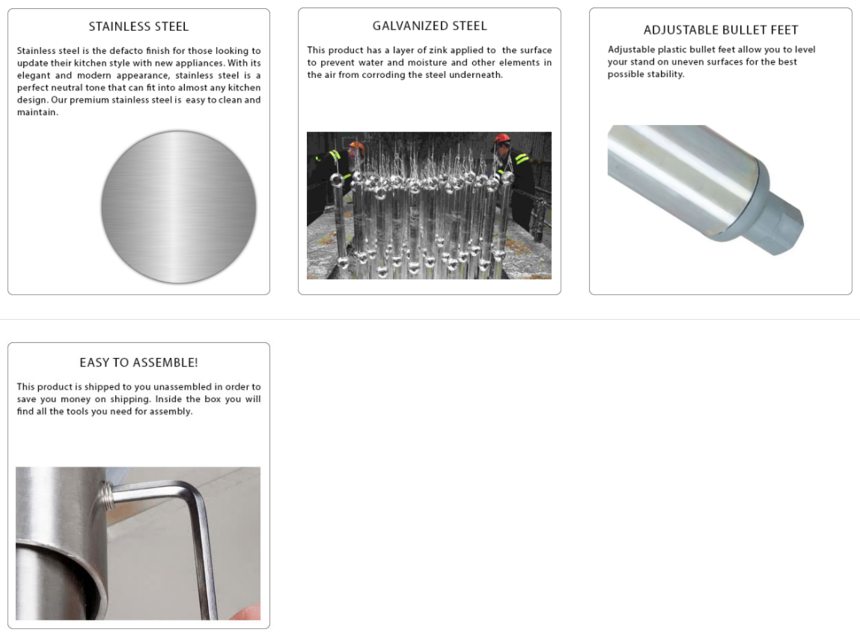 STAINLESS STEEL

Stainless steel is the defacto finish for those looking to update their kitchen style with new appliances. With its elegant and modern appearance, stainless steel is a perfect neutral tone that can fit into almost any kitchen design. Our premium stainless steel is easy to clean and maintain.

GALVANIZED STEEL

This product has a layer of zink applied to the surface to prevent water and moisture and other elements in the air from corroding the steel underneath.

ADJUSTABLE BULLET FEET

Adjustable plastic bullet feet allow you to level your stand on uneven surfaces for the best possible stability.

EASY TO ASSEMBLE!

This product is shipped to you unassembled in order to save you money on shipping. Inside the box you will find all the tools you need for assembly.