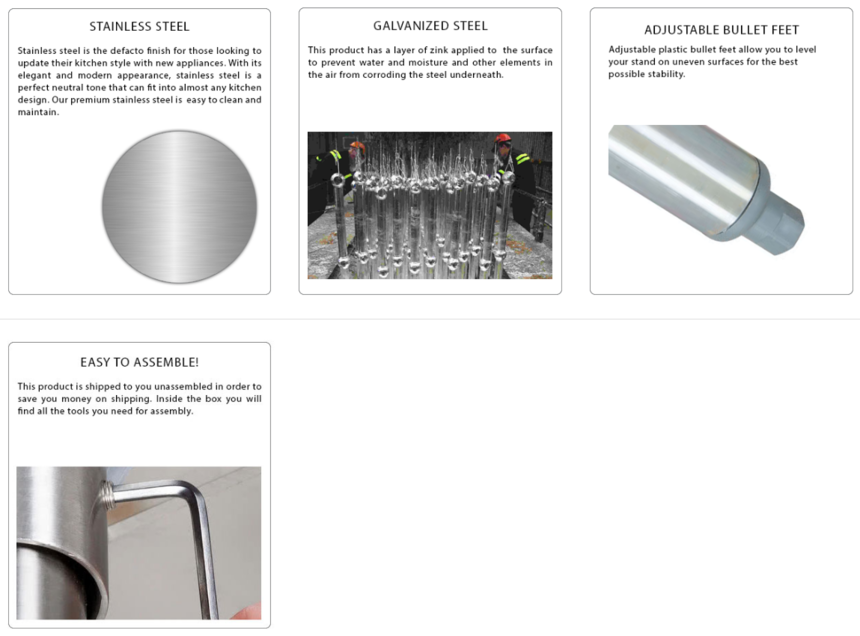 STAINLESS STEEL

Stainless steel is the defacto finish for those looking to update their kitchen style with new appliances. With its elegant and modern appearance, stainless steel is a perfect neutral tone that can fit into almost any kitchen design. Our premium stainless steel is easy to clean and maintain.

GALVANIZED STEEL

This product has a layer of zink applied to the surface to prevent water and moisture and other elements in the air from corroding the steel underneath.

ADJUSTABLE BULLET FEET

Adjustable plastic bullet feet allow you to level your stand on uneven surfaces for the best possible stability.

EASY TO ASSEMBLE!

This product is shipped to you unassembled in order to save you money on shipping. Inside the box you will find all the tools you need for assembly.