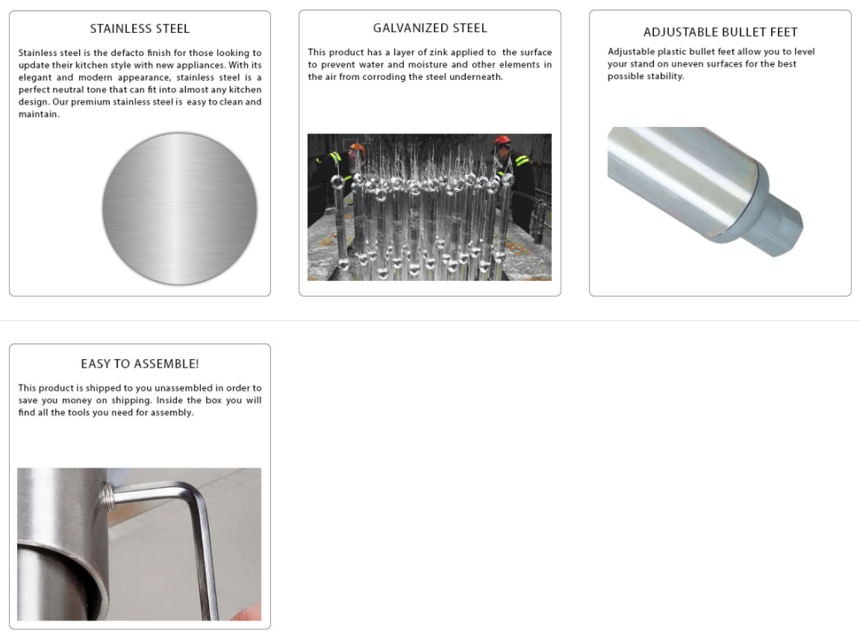 STAINLESS STEEL

Stainless steel is the defacto finish for those looking to update their kitchen style with new appliances. With its elegant and modern appearance, stainless steel is a perfect neutral tone that can fit into almost any kitchen design. Our premium stainless steel is easy to clean and maintain.

GALVANIZED STEEL

This product has a layer of zink applied to the surface to prevent water and moisture and other elements in the air from corroding the steel underneath.

ADJUSTABLE BULLET FEET

Adjustable plastic bullet feet allow you to level your stand on uneven surfaces for the best possible stability.

EASY TO ASSEMBLE!

This product is shipped to you unassembled in order to save you money on shipping. Inside the box you will find all the tools you need for assembly.