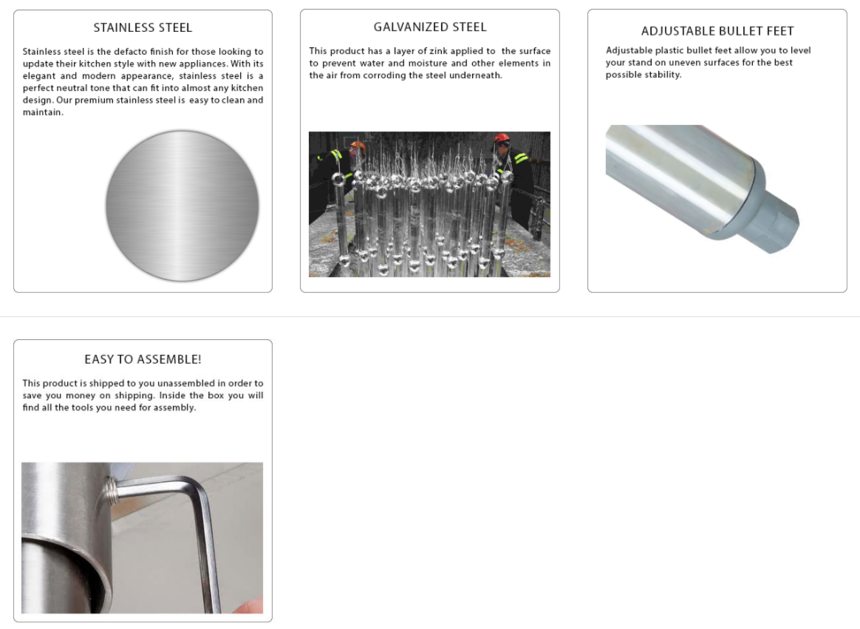 STAINLESS STEEL

Stainless steel is the defacto finish for those looking to update their kitchen style with new appliances. With its elegant and modern appearance, stainless steel is a perfect neutral tone that can fit into almost any kitchen design. Our premium stainless steel is easy to clean and maintain.

GALVANIZED STEEL

This product has a layer of zink applied to the surface to prevent water and moisture and other elements in the air from corroding the steel underneath.

ADJUSTABLE BULLET FEET

Adjustable plastic bullet feet allow you to level your stand on uneven surfaces for the best possible stability.

EASY TO ASSEMBLE!

This product is shipped to you unassembled in order to save you money on shipping. Inside the box you will find all the tools you need for assembly.