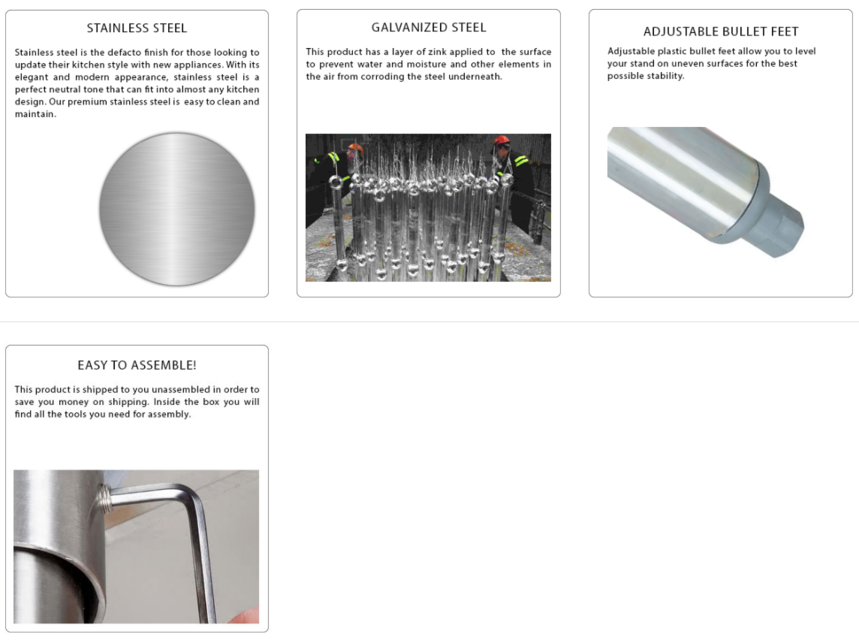 STAINLESS STEEL

Stainless steel is the defacto finish for those looking to update their kitchen style with new appliances. With its elegant and modern appearance, stainless steel is a perfect neutral tone that can fit into almost any kitchen design. Our premium stainless steel is easy to clean and maintain.

GALVANIZED STEEL

This product has a layer of zink applied to the surface to prevent water and moisture and other elements in the air from corroding the steel underneath.

ADJUSTABLE BULLET FEET

Adjustable plastic bullet feet allow you to level your stand on uneven surfaces for the best possible stability.

EASY TO ASSEMBLE!

This product is shipped to you unassembled in order to save you money on shipping. Inside the box you will find all the tools you need for assembly.