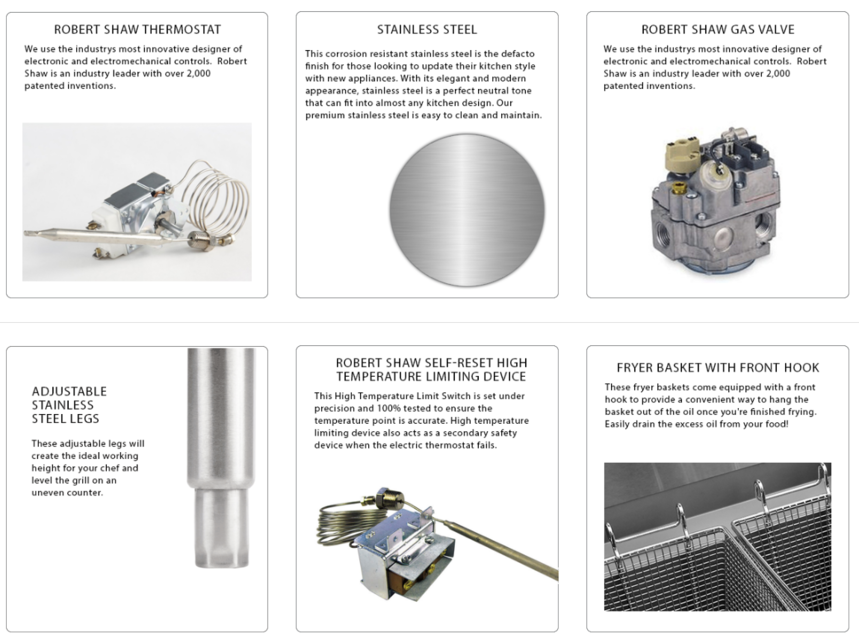 ROBERT SHAW THERMOSTAT

We use the industrys most innovative designer of electronic and electromechanical controls. Robert Shaw is an industry leader with over 2,000 patented inventions.

STAINLESS STEEL

This corrosion resistant stainless steel is the defacto finish for those looking to update their kitchen style with new appliances. With its elegant and modern appearance, stainless steel is a perfect neutral tone that can fit into almost any kitchen design. Our premium stainless steel is easy to clean and maintain.

ROBERT SHAW GAS VALVE

We use the industrys most innovative designer of electronic and electromechanical controls. Robert Shaw is an industry leader with over 2,000 patented inventions.

ADJUSTABLE STAINLESS STEEL LEGS

These adjustable legs will create the ideal working height for your chef and level the grill on an uneven counter.

ROBERT SHAW SELF-RESET HIGH TEMPERATURE LIMITING DEVICE

This High Temperature Limit Switch is set under precision and 100% tested to ensure the temperature point is accurate. High temperature limiting device also acts as a secondary safety device when the electric thermostat fails.

FRYER BASKET WITH FRONT HOOK

These fryer baskets come equipped with a front hook to provide a convenient way to hang the basket out of the oil once you're finished frying. Easily drain the excess oil from your food!