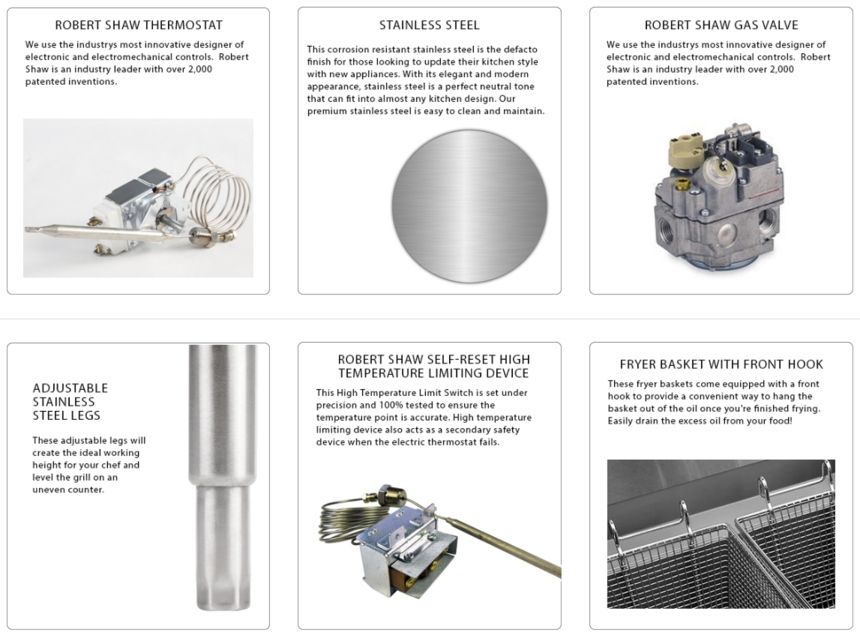 ROBERT SHAW THERMOSTAT

We use the industrys most innovative designer of electronic and electromechanical controls. Robert Shaw is an industry leader with over 2,000 patented inventions.

STAINLESS STEEL

This corrosion resistant stainless steel is the defacto finish for those looking to update their kitchen style with new appliances. With its elegant and modern appearance, stainless steel is a perfect neutral tone that can fit into almost any kitchen design. Our premium stainless steel is easy to clean and maintain.

ROBERT SHAW GAS VALVE

We use the industrys most innovative designer of electronic and electromechanical controls. Robert Shaw is an industry leader with over 2,000 patented inventions.

ADJUSTABLE STAINLESS STEEL LEGS

These adjustable legs will create the ideal working height for your chef and level the grill on an uneven counter.

ROBERT SHAW SELF-RESET HIGH TEMPERATURE LIMITING DEVICE

This High Temperature Limit Switch is set under precision and 100% tested to ensure the temperature point is accurate. High temperature limiting device also acts as a secondary safety device when the electric thermostat fails.

FRYER BASKET WITH FRONT HOOK

These fryer baskets come equipped with a front hook to provide a convenient way to hang the basket out of the oil once you're finished frying. Easily drain the excess oil from your food!