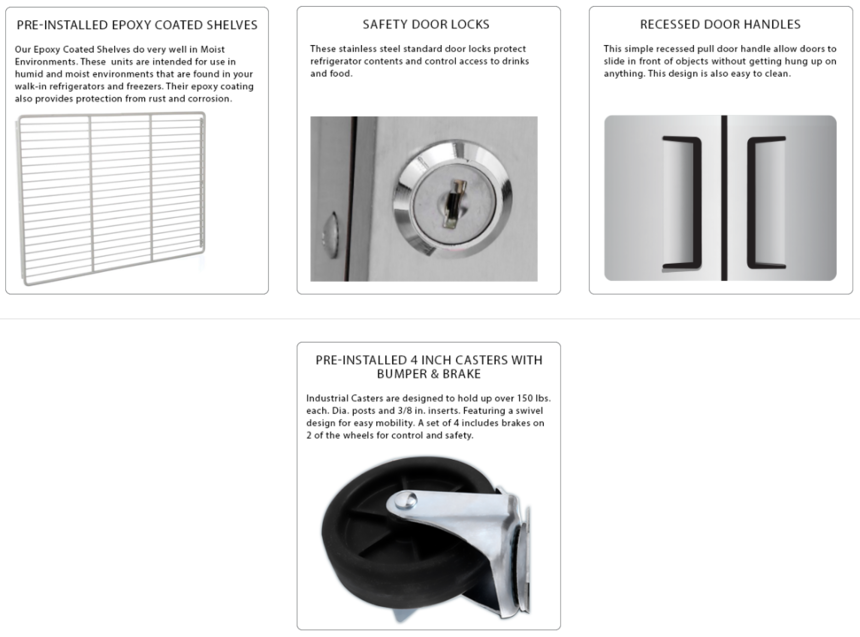 PRE-INSTALLED EPOXY COATED SHELVES

Our Epoxy Coated Shelves do very well in Moist Environments. These units are intended for use in humid and moist environments that are found in your walk-in refrigerators and freezers. Their epoxy coating also provides protection from rust and corrosion.

SAFETY DOOR LOCKS

These stainless steel standard door locks protect refrigerator contents and control access to drinks and food.

RECESSED DOOR HANDLES

This simple recessed pull door handle allow doors to slide in front of objects without getting hung up on anything. This design is also easy to clean.

PRE-INSTALLED 4 INCH CASTERS WITH BUMPER & BRAKE

Industrial Casters are designed to hold up over 150 lbs. each. Dia. posts and 3/8 in. inserts. Featuring a swivel design for easy mobility. A set of 4 includes brakes on 2 of the wheels for control and safety.