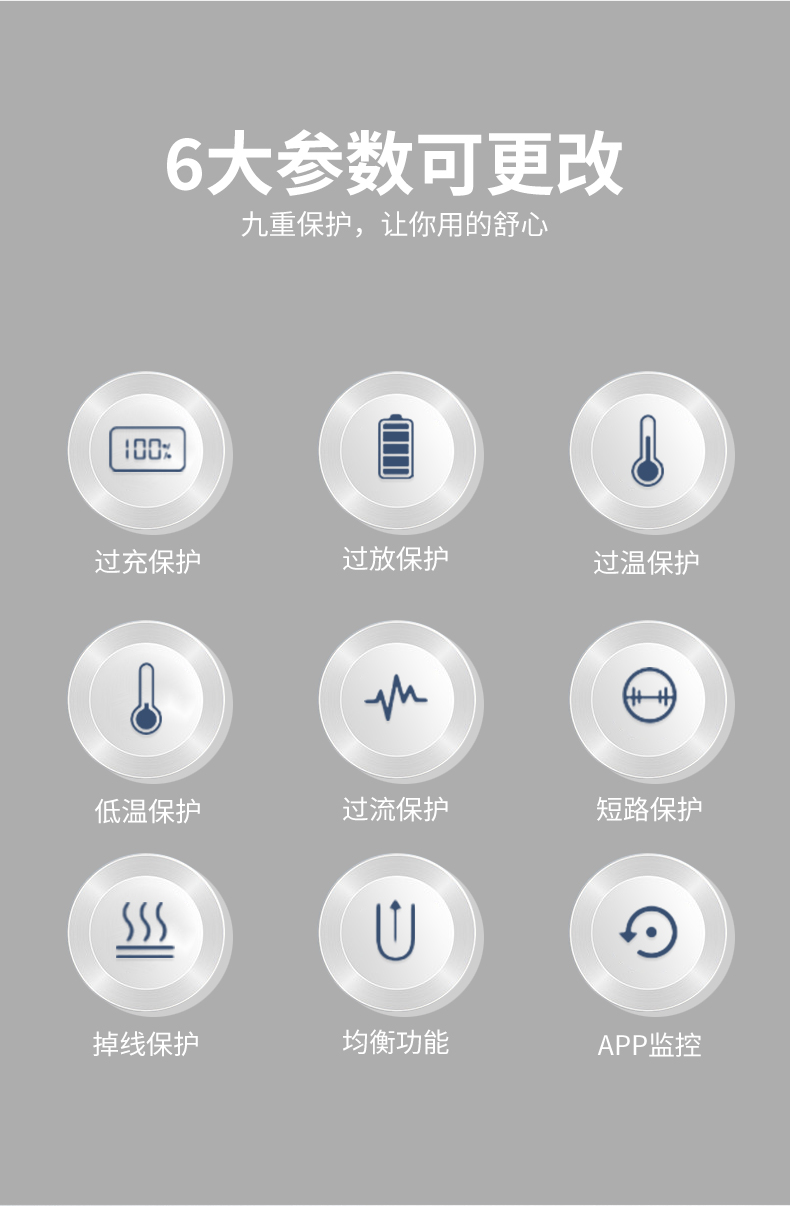 6大参数可更改
九重保护，让你用的舒心

100%
过充保护

过放保护

过温保护

低温保护

过流保护

短路保护

掉线保护

均衡功能

APP监控