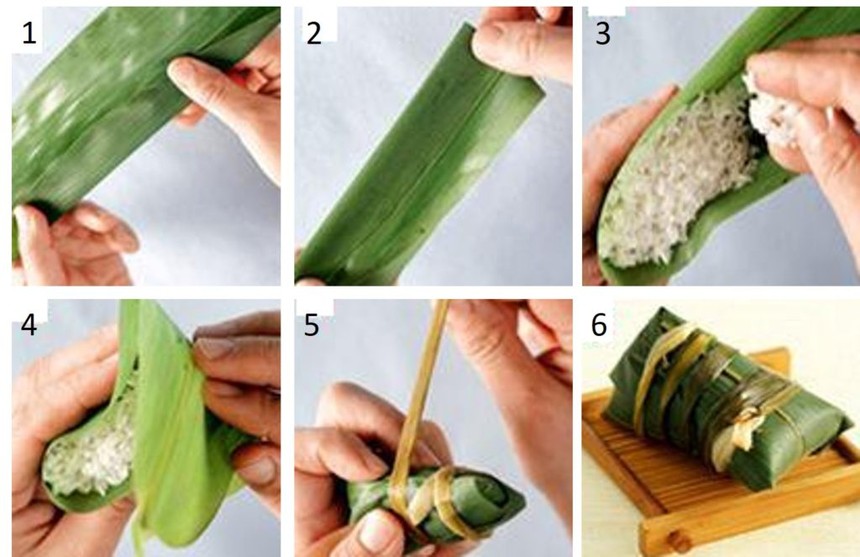 1
2
3
4
5
6