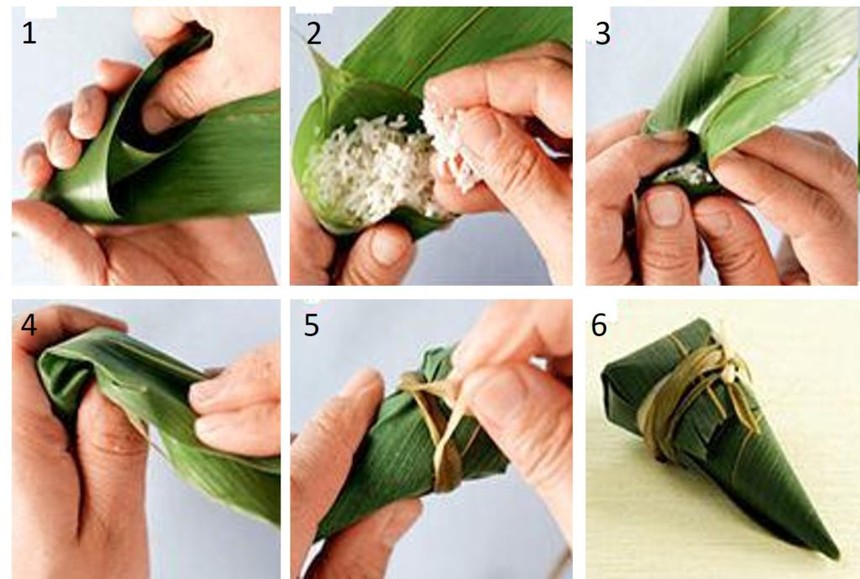 1
2
3
4
5
6