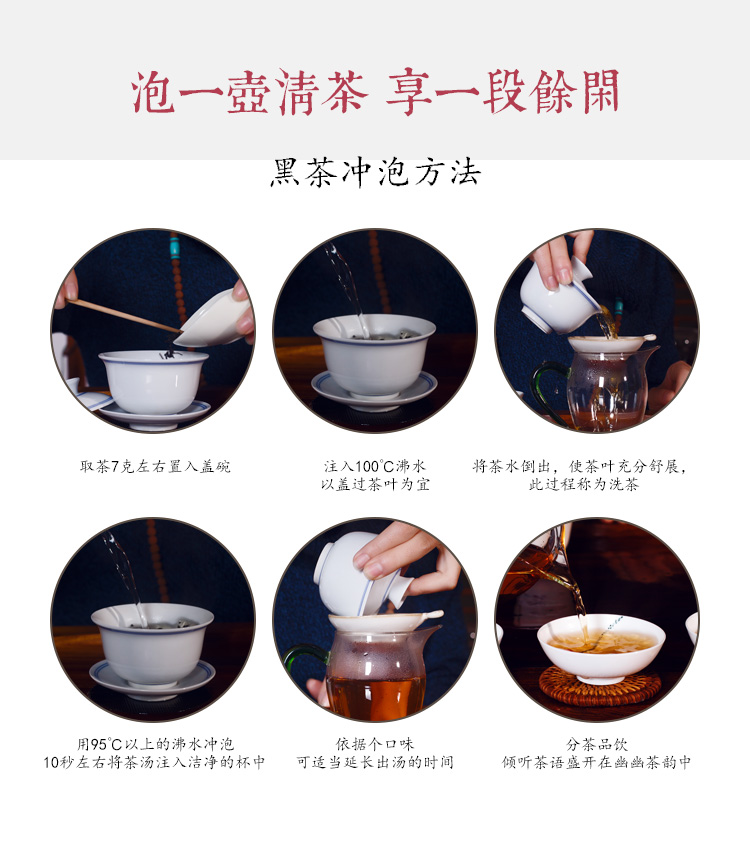 泡一壺清茶 享一段餘閑

黑茶冲泡方法

取茶7克左右置入盖碗

注入100°C沸水
以盖过茶叶为宜

将茶水倒出，使茶叶充分舒展，
此过程称为洗茶

用95°C以上的沸水冲泡
10秒左右将茶汤注入洁净的杯中

依据个口味
可适当延长出汤的时间

分茶品饮
倾听茶语盛开在幽幽茶韵中