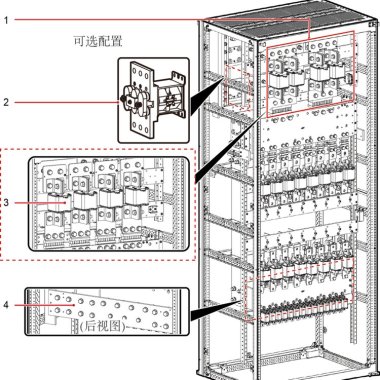 1

可选配置

2

3

4

(后视图)