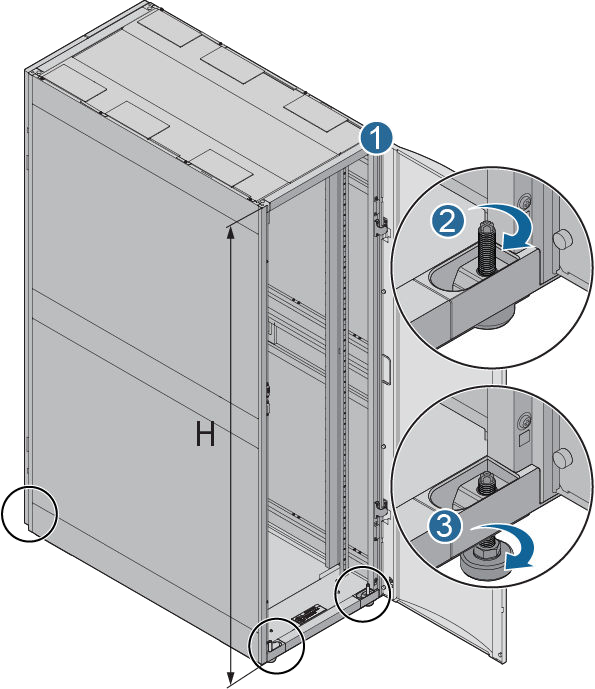 1
2
H
3