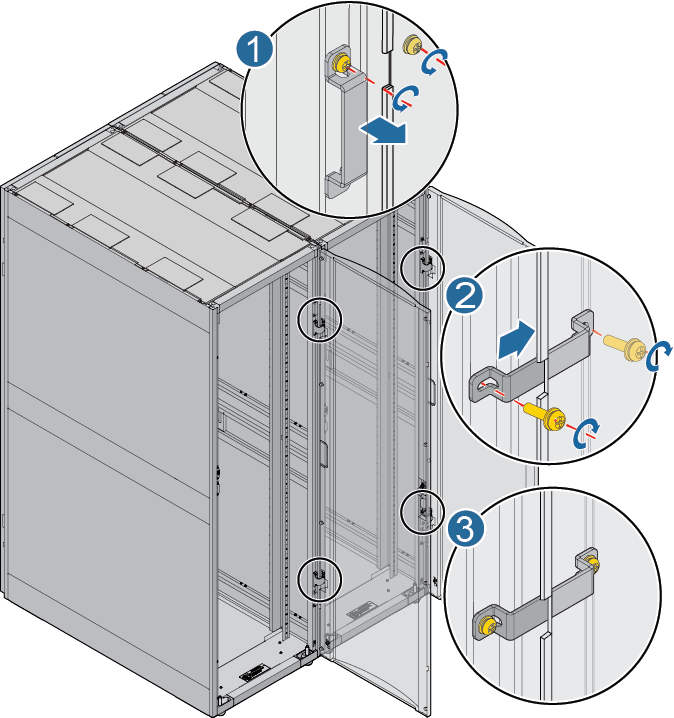 1

2

3