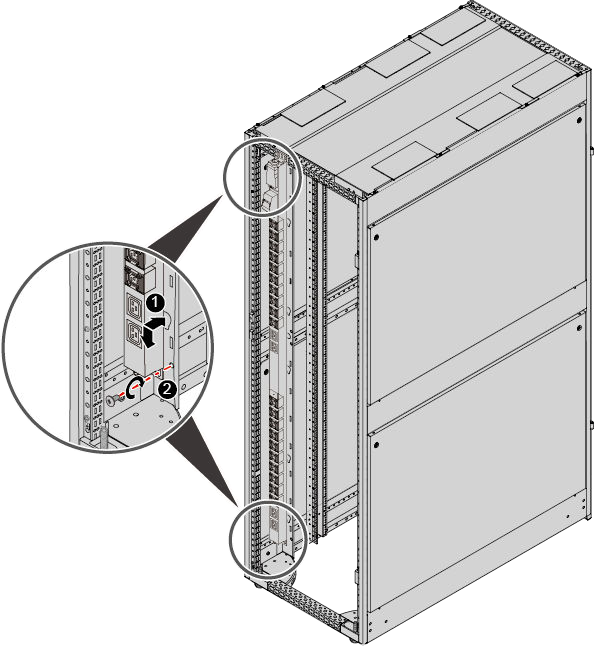 1
2