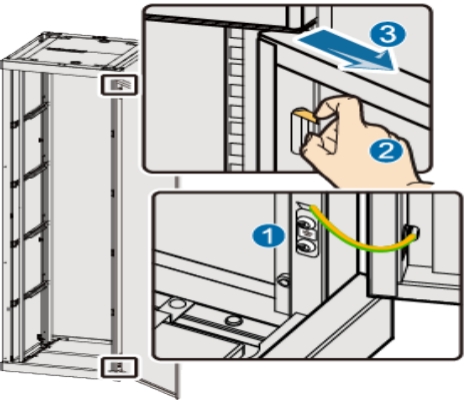 3
2
1