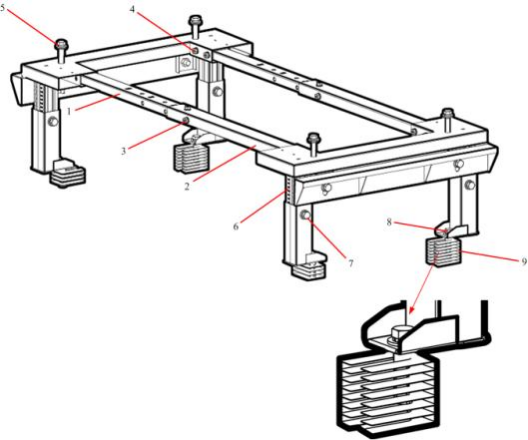 5
4
1
3
2
6
7
8
9