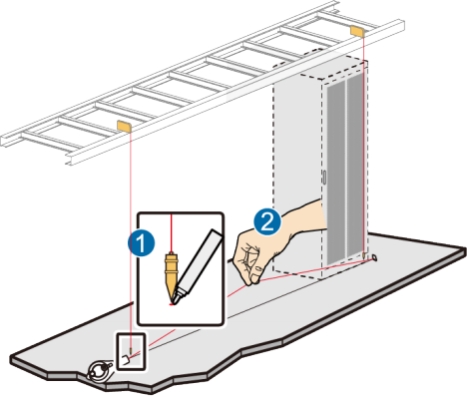 1
2