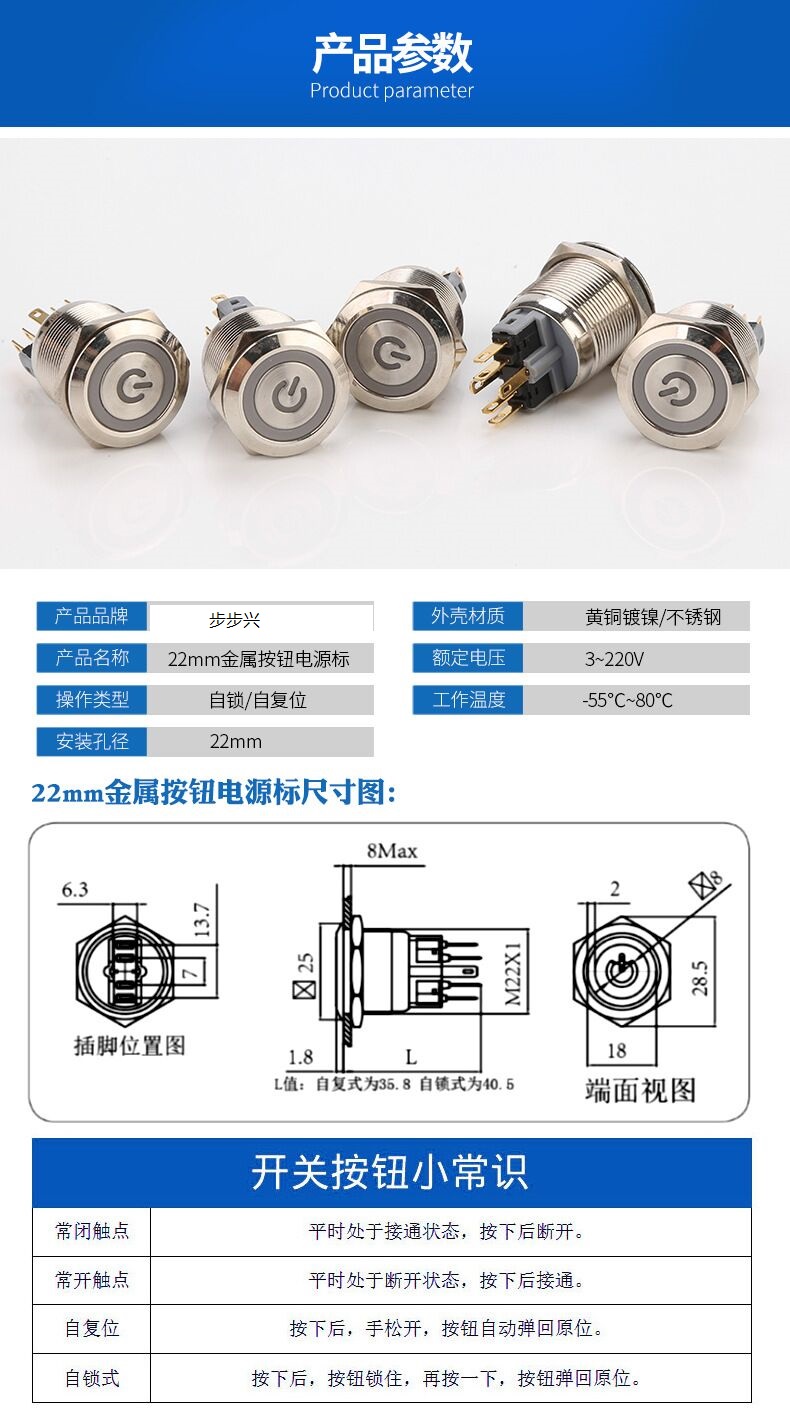 产品参数
Product parameter

| 产品品牌 | 步步兴 |
|---|---|
| 产品名称 | 22mm金属按钮电源标 |
| 操作类型 | 自锁/自复位 |
| 安装孔径 | 22mm |

| 外壳材质 | 黄铜镀镍/不锈钢 |
|---|---|
| 额定电压 | 3~220V |
| 工作温度 | -55°C~80°C |

22mm金属按钮电源标尺寸图：

6.3
13.7
7
插脚位置图

8Max
25
M22X1
1.8
L
L值：自复式为35.8 自锁式为40.5

2
8
28.5
18
端面视图

开关按钮小常识

| 常闭触点 | 平时处于接通状态，按下后断开。 |
|---|---|
| 常开触点 | 平时处于断开状态，按下后接通。 |
| 自复位 | 按下后，手松开，按钮自动弹回原位。 |
| 自锁式 | 按下后，按钮锁住，再按一下，按钮弹回原位。 |