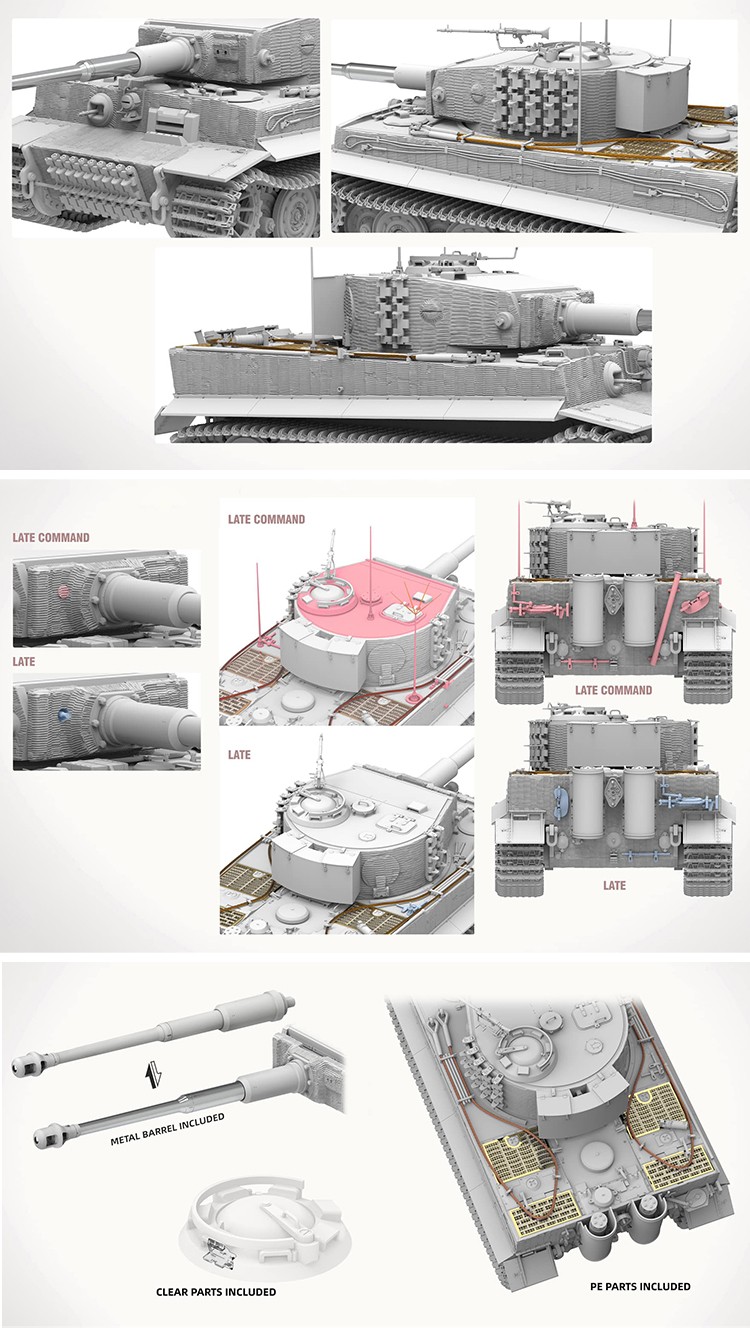 LATE COMMAND

LATE

LATE COMMAND

LATE

LATE COMMAND

LATE

METAL BARREL INCLUDED

CLEAR PARTS INCLUDED

PE PARTS INCLUDED