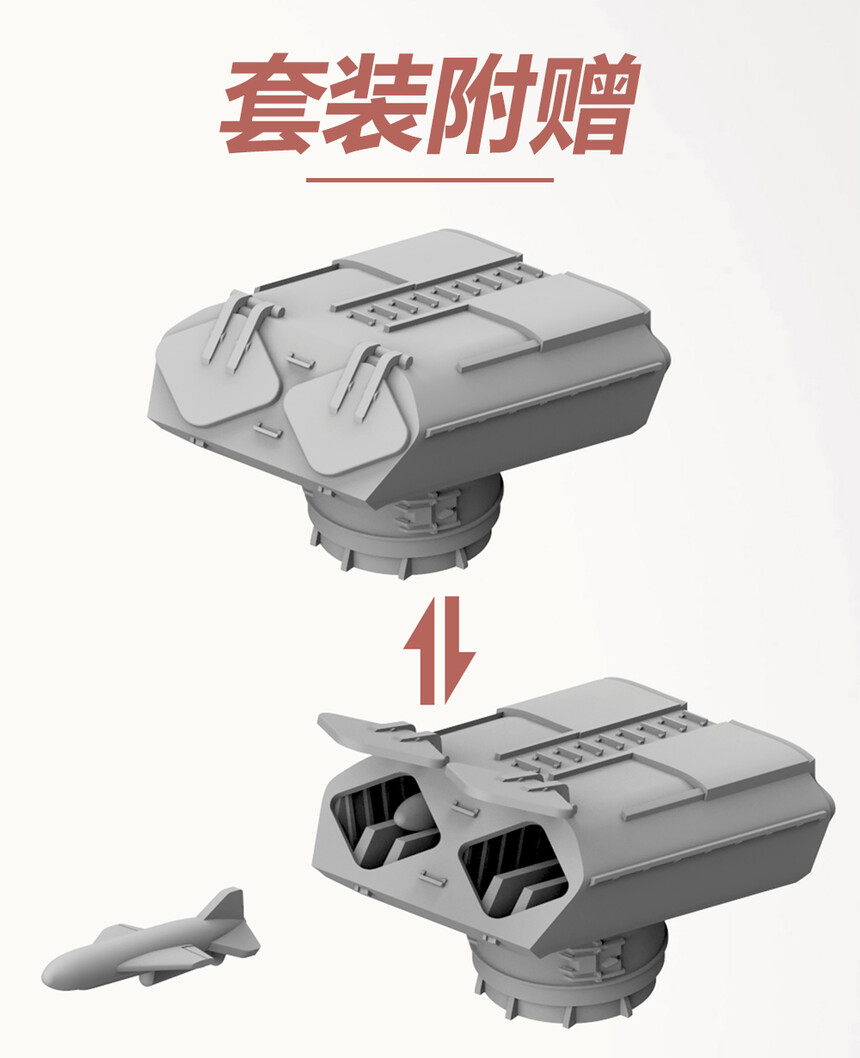 套装附赠