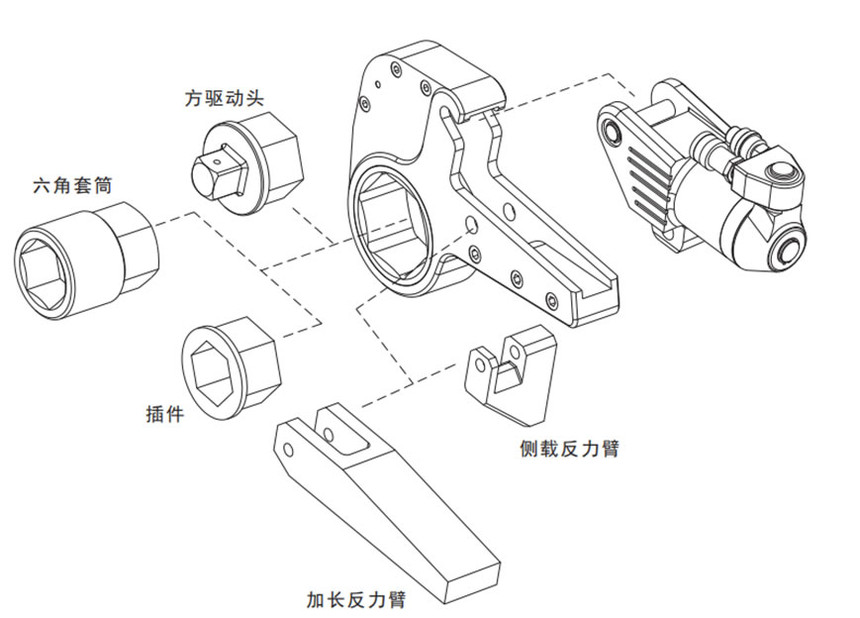 方驱动头

六角套筒

插件

侧载反力臂

加长反力臂